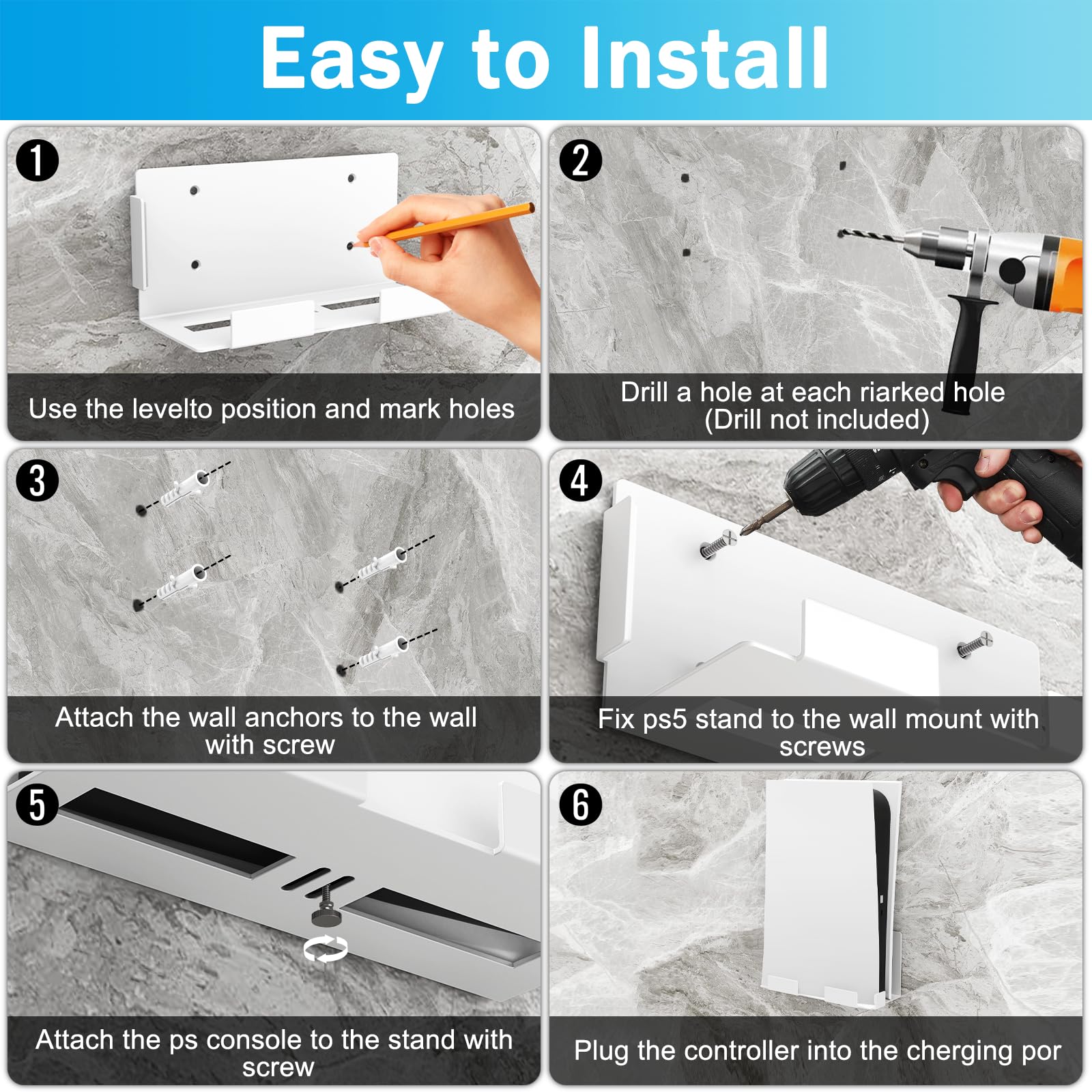 Easy to Install

1
Use the levelto position and mark holes

2
Drill a hole at each riarked hole
(Drill not included)

3
Attach the wall anchors to the wall with screw

4
Fix ps5 stand to the wall mount with screws

5
Attach the ps console to the stand with screw

6
Plug the controller into the cherging por