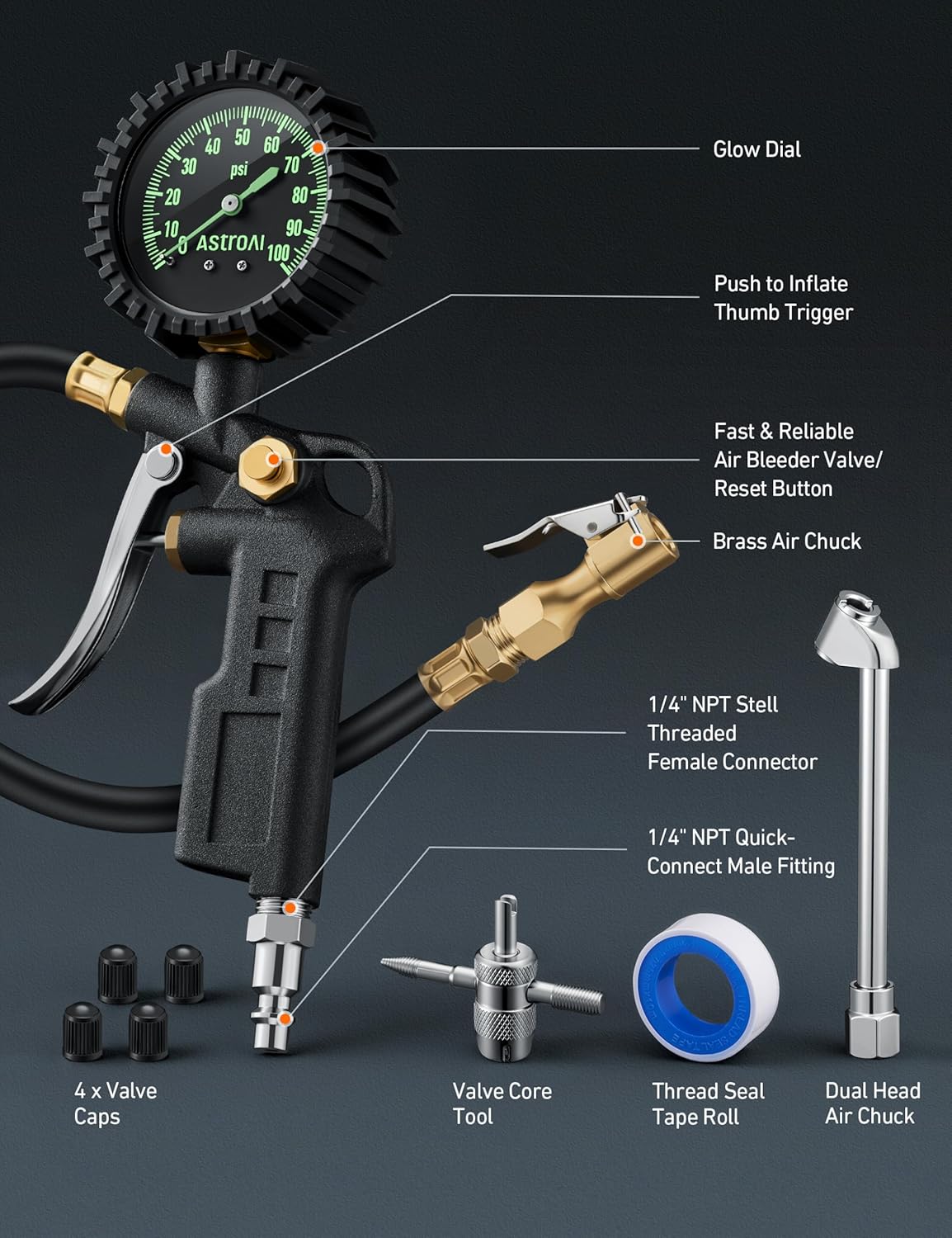 0
10
20
30
40
50
60
70
80
90
100
psi
ASTROAI

Glow Dial

Push to Inflate Thumb Trigger

Fast & Reliable Air Bleeder Valve/ Reset Button

Brass Air Chuck

1/4" NPT Stell Threaded Female Connector

1/4" NPT Quick-Connect Male Fitting

4 x Valve Caps

Valve Core Tool

Thread Seal Tape Roll

Dual Head Air Chuck