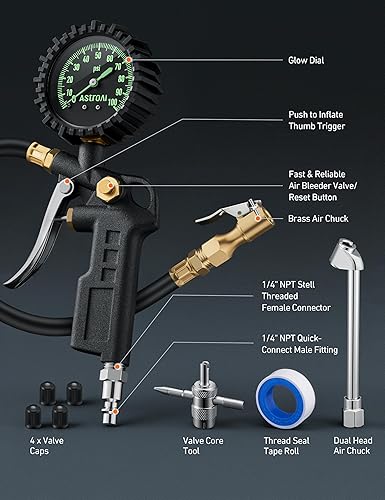 0 10 20 30 40 50 60 70 80 90 100
psi
ASTROAI

Glow Dial

Push to Inflate Thumb Trigger

Fast & Reliable Air Bleeder Valve/ Reset Button

Brass Air Chuck

1/4" NPT Stell Threaded Female Connector

1/4" NPT Quick-Connect Male Fitting

4 x Valve Caps

Valve Core Tool

Thread Seal Tape Roll

Dual Head Air Chuck