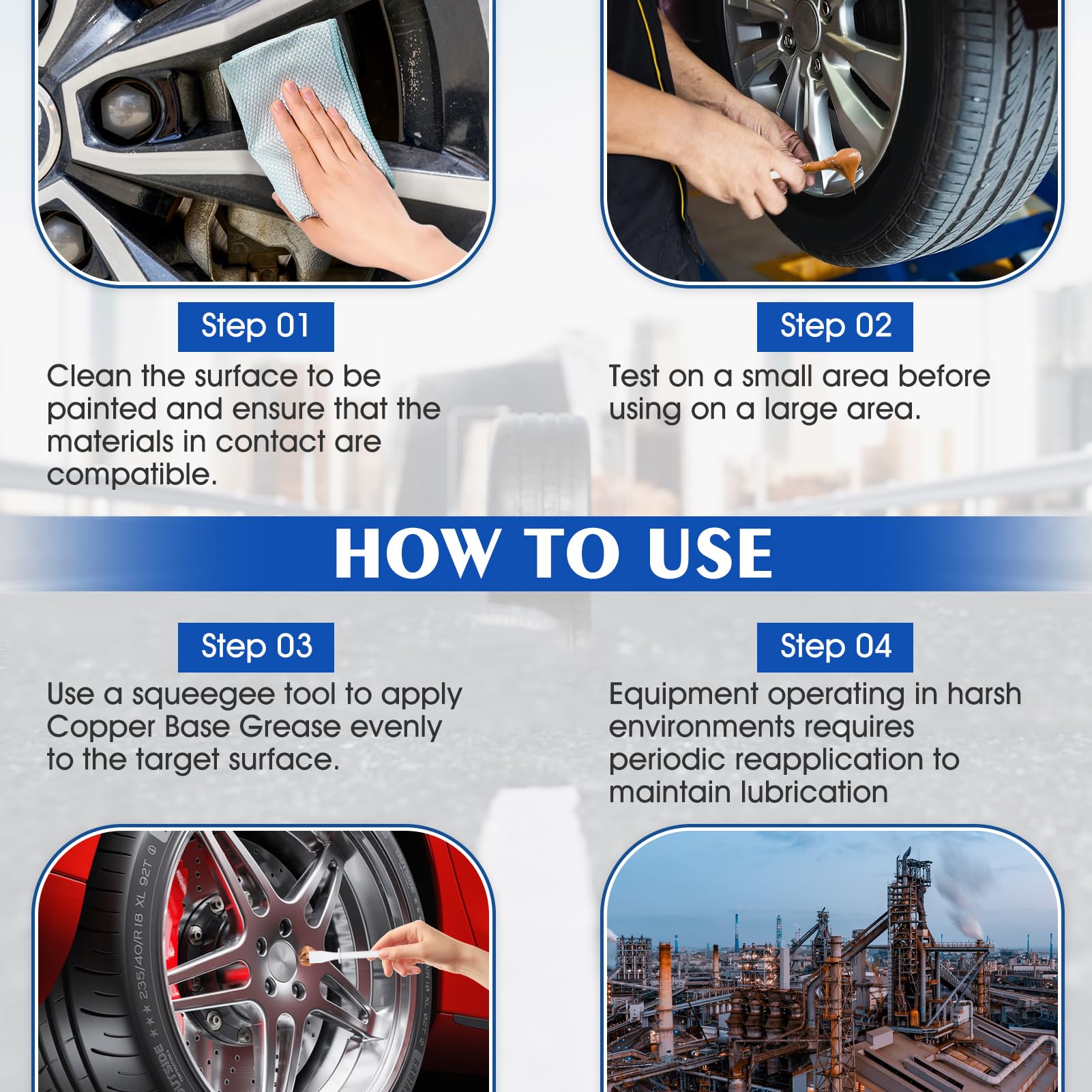 Step 01

Clean the surface to be painted and ensure that the materials in contact are compatible.

Step 02

Test on a small area before using on a large area.

HOW TO USE

Step 03

Use a squeegee tool to apply Copper Base Grease evenly to the target surface.

Step 04

Equipment operating in harsh environments requires periodic reapplication to maintain lubrication

235/40/R18 XL 92T

OUTSIDE