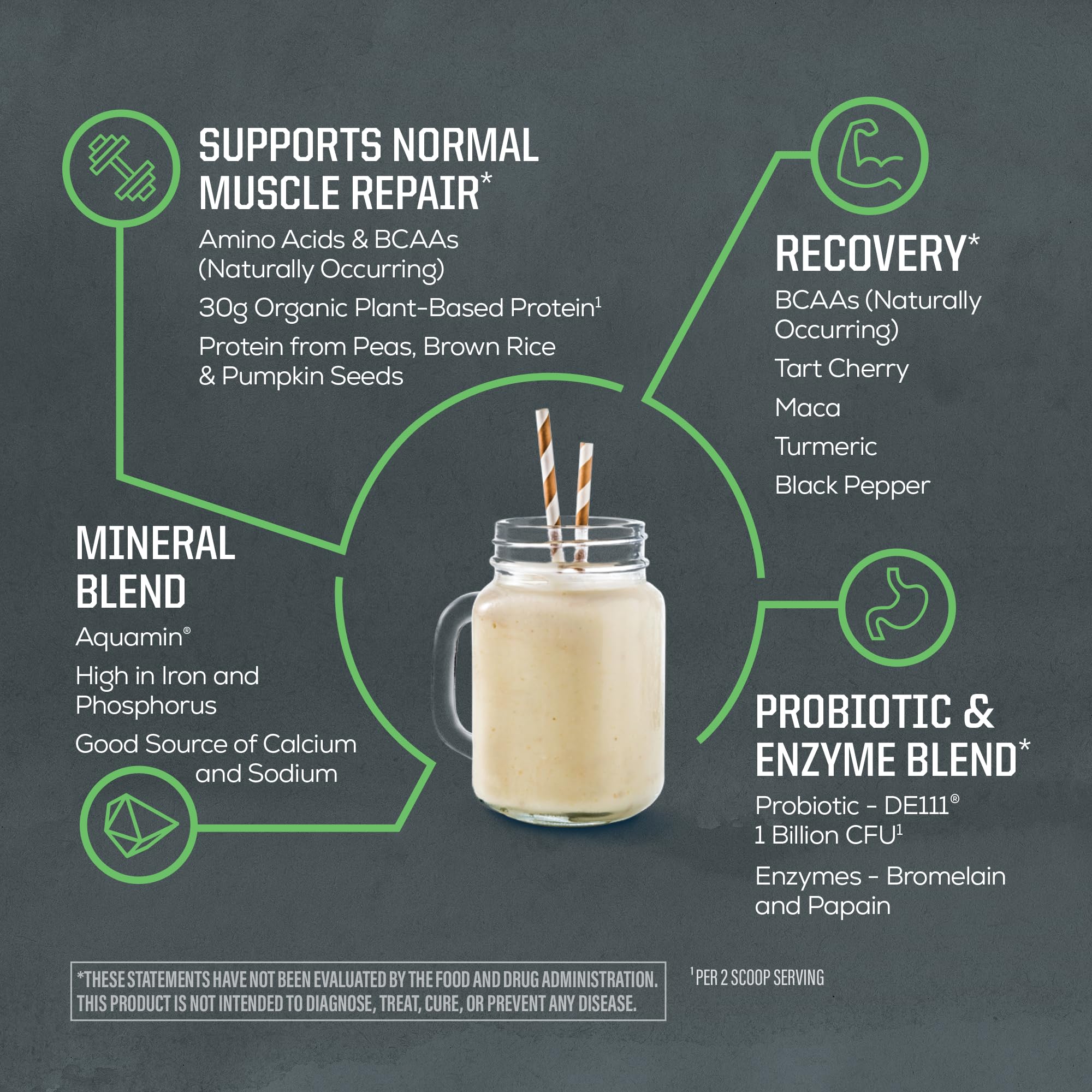 SUPPORTS NORMAL MUSCLE REPAIR*

Amino Acids & BCAAs (Naturally Occurring)

30g Organic Plant-Based Protein$^1$

Protein from Peas, Brown Rice & Pumpkin Seeds

RECOVERY*

BCAAs (Naturally Occurring)

Tart Cherry

Maca

Turmeric

Black Pepper

MINERAL BLEND

Aquamin®

High in Iron and Phosphorus

Good Source of Calcium and Sodium

PROBIOTIC & ENZYME BLEND*

Probiotic - DE111®
1 Billion CFU$^1$

Enzymes - Bromelain and Papain

*THESE STATEMENTS HAVE NOT BEEN EVALUATED BY THE FOOD AND DRUG ADMINISTRATION. THIS PRODUCT IS NOT INTENDED TO DIAGNOSE, TREAT, CURE, OR PREVENT ANY DISEASE.

$^1$PER 2 SCOOP SERVING