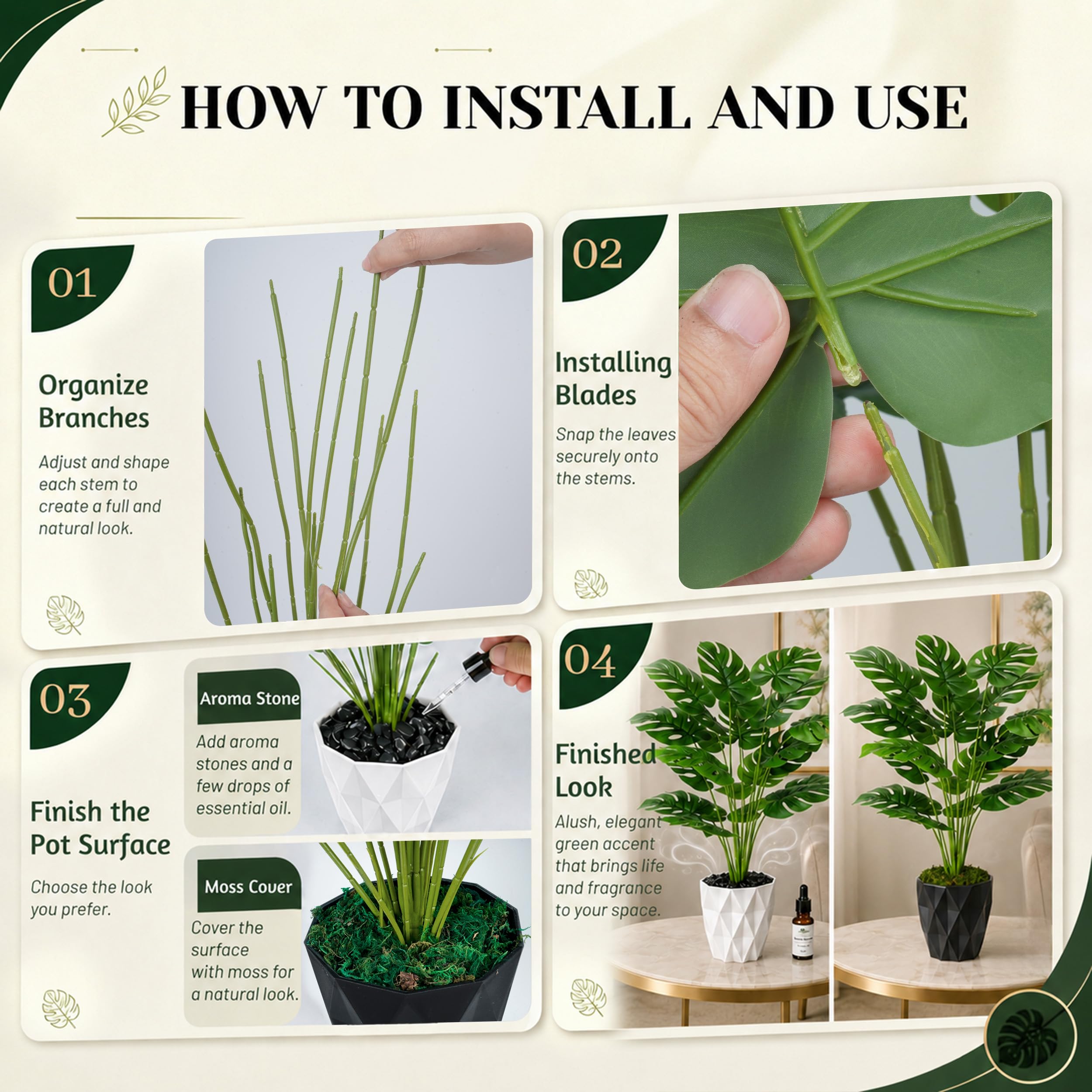 HOW TO INSTALL AND USE

01

Organize Branches

Adjust and shape each stem to create a full and natural look.

02

Installing Blades

Snap the leaves securely onto the stems.

03

Finish the Pot Surface

Choose the look you prefer.

Aroma Stone

Add aroma stones and a few drops of essential oil.

Moss Cover

Cover the surface with moss for a natural look.

04

Finished Look

Alush, elegant green accent that brings life and fragrance to your space.