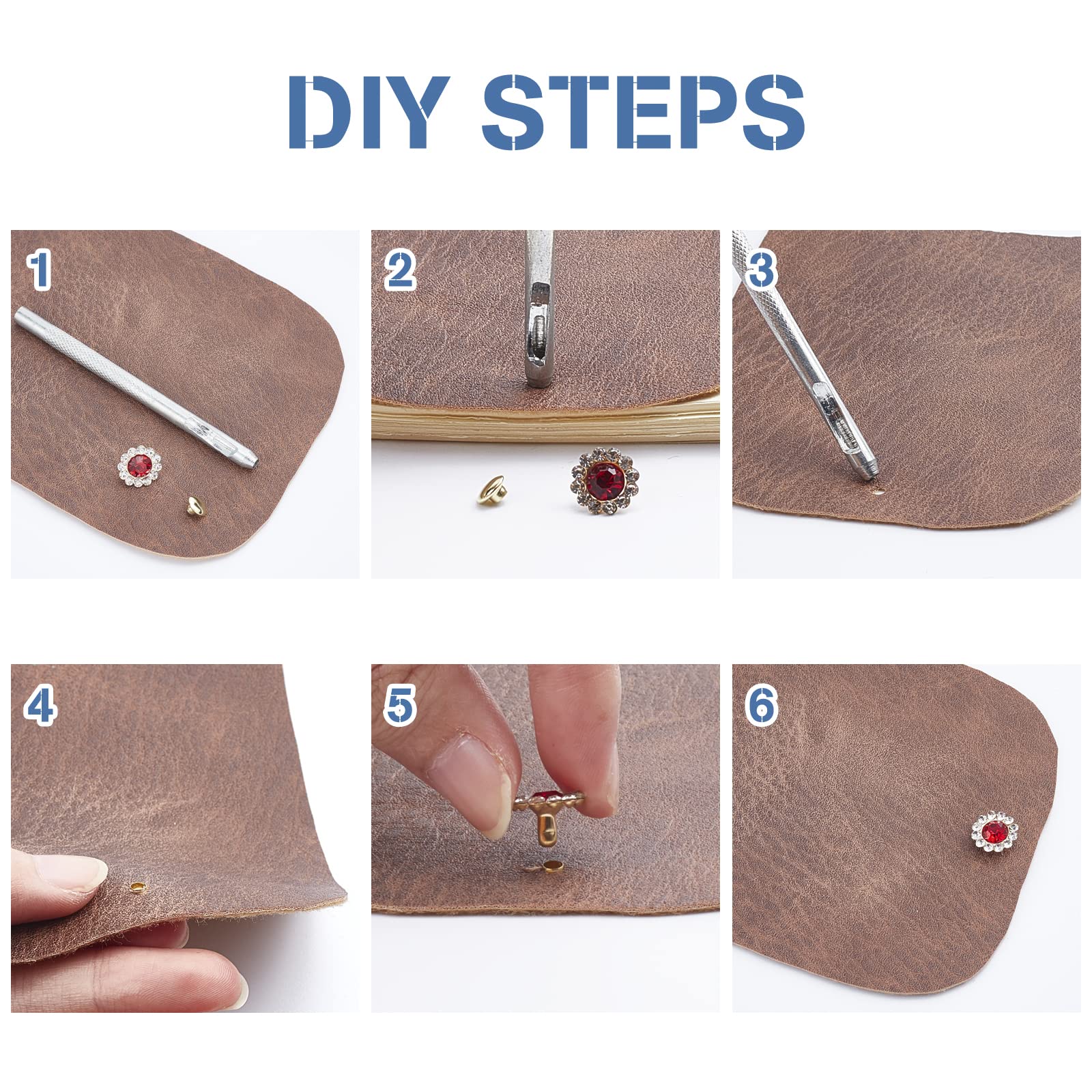 DIY STEPS

1

2

3

4

5

6