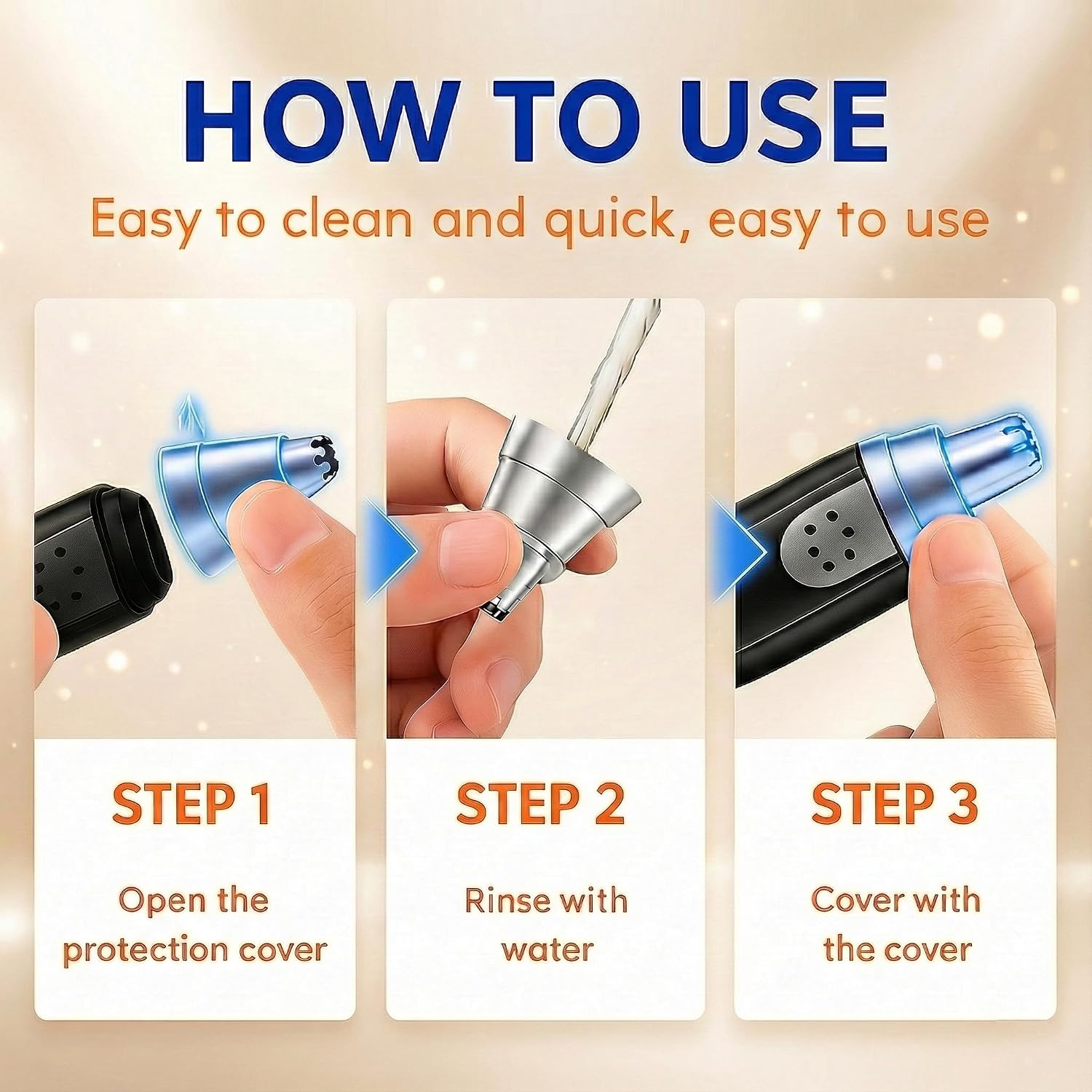 HOW TO USE

Easy to clean and quick, easy to use

STEP 1

Open the protection cover

STEP 2

Rinse with water

STEP 3

Cover with the cover