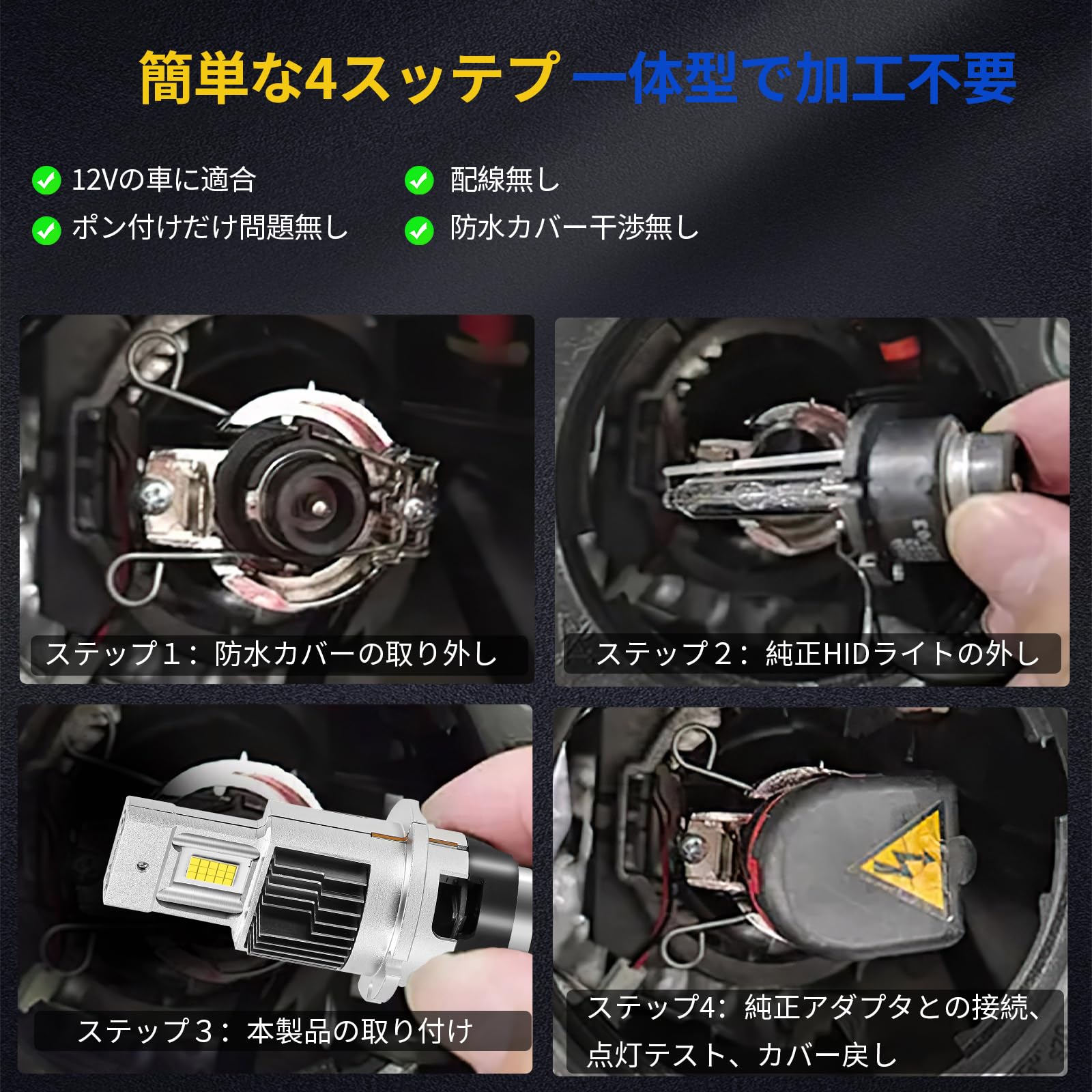 簡単な4スッテプ 一体型で加工不要

12Vの車に適合

配線無し

ポン付けだけ問題無し

防水カバー干渉無し

ステップ1：防水カバーの取り外し

ステップ2：純正HIDライトの外し

ステップ3：本製品の取り付け

ステップ4：純正アダプタとの接続、点灯テスト、カバー戻し