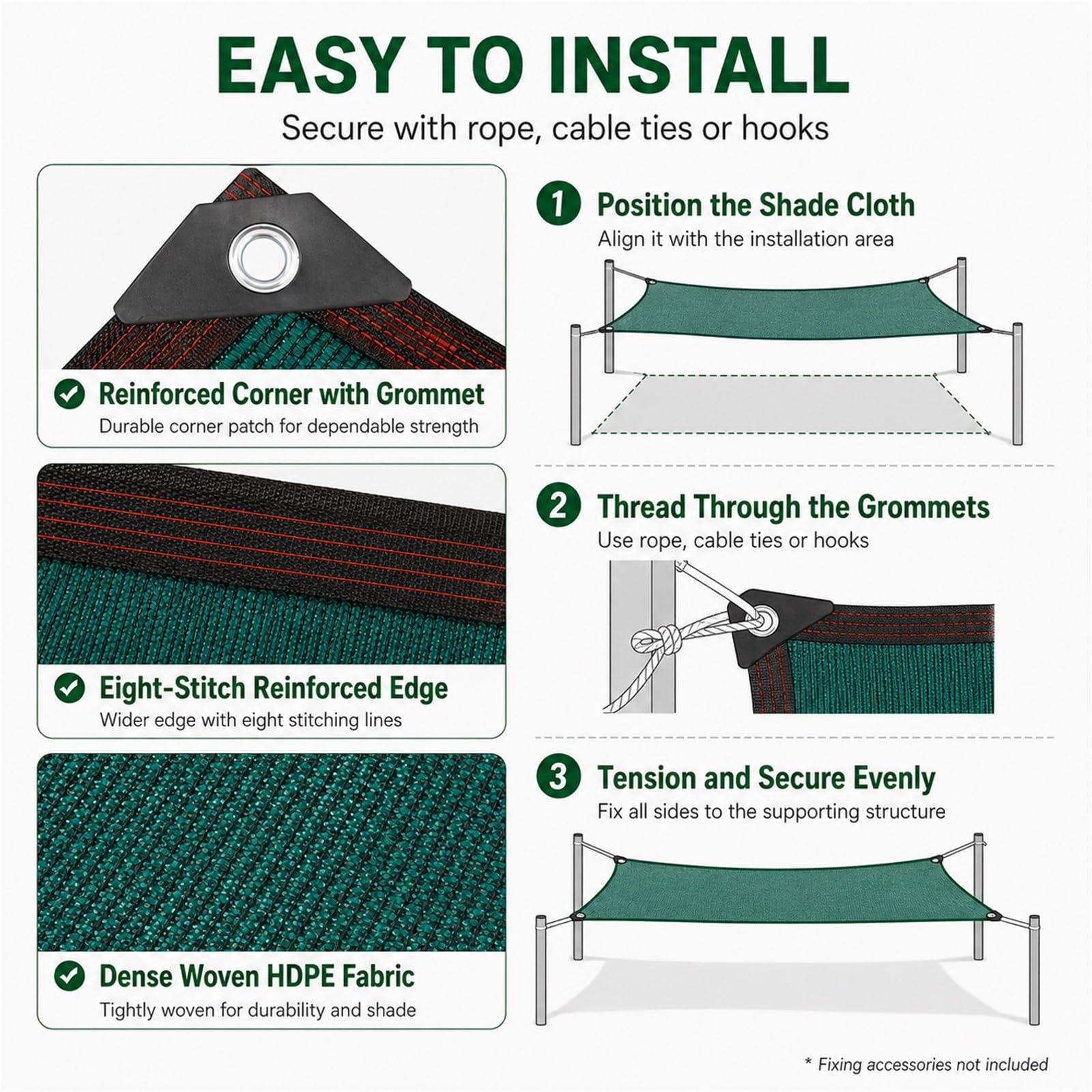 EASY TO INSTALL

Secure with rope, cable ties or hooks

Reinforced Corner with Grommet
Durable corner patch for dependable strength

Eight-Stitch Reinforced Edge
Wider edge with eight stitching lines

Dense Woven HDPE Fabric
Tightly woven for durability and shade

1 Position the Shade Cloth
Align it with the installation area

2 Thread Through the Grommets
Use rope, cable ties or hooks

3 Tension and Secure Evenly
Fix all sides to the supporting structure

* Fixing accessories not included