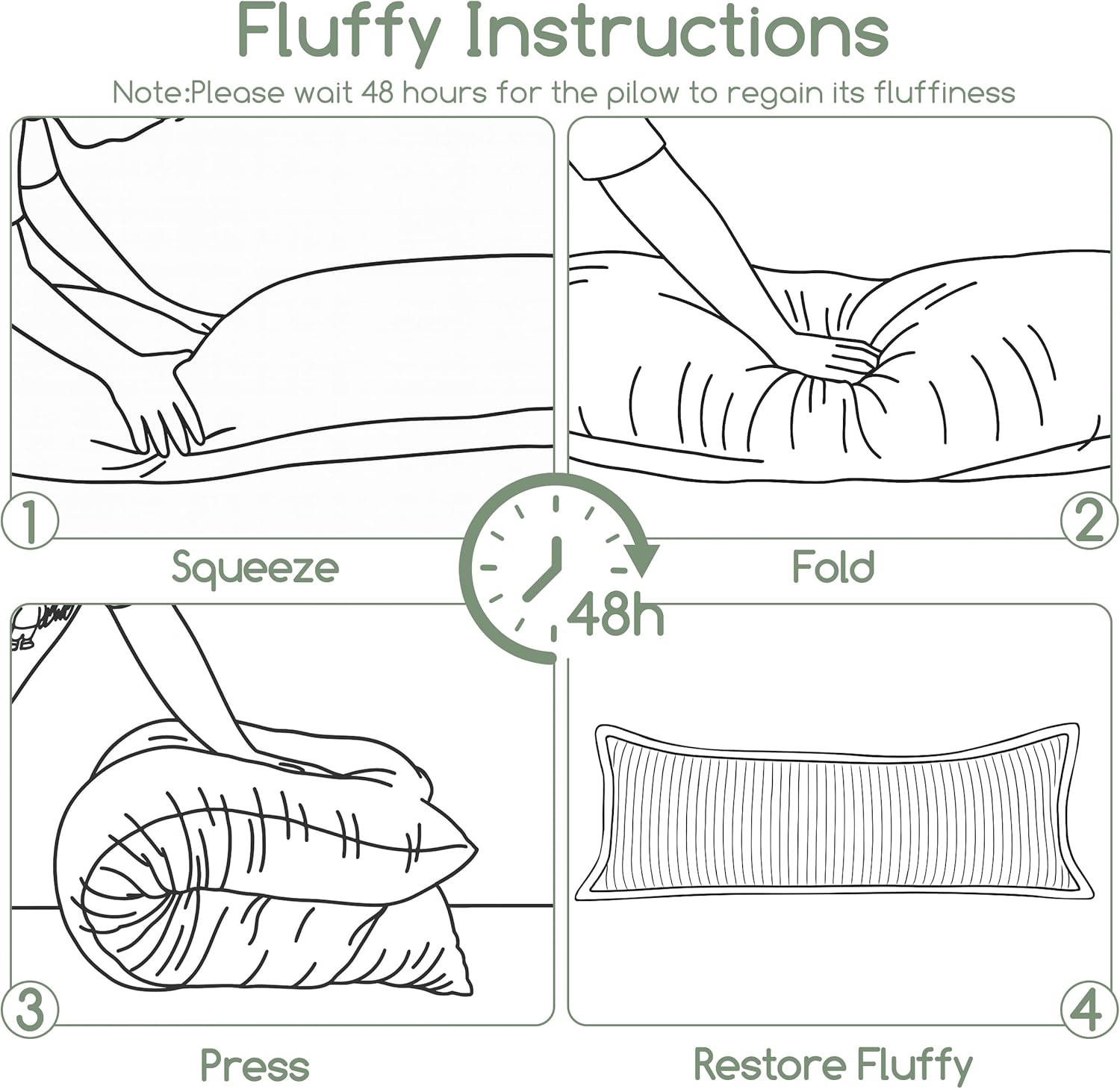 Fluffy Instructions

Note:Please wait 48 hours for the pilow to regain its fluffiness

1

Squeeze

2

Fold

48h

3

Press

4

Restore Fluffy