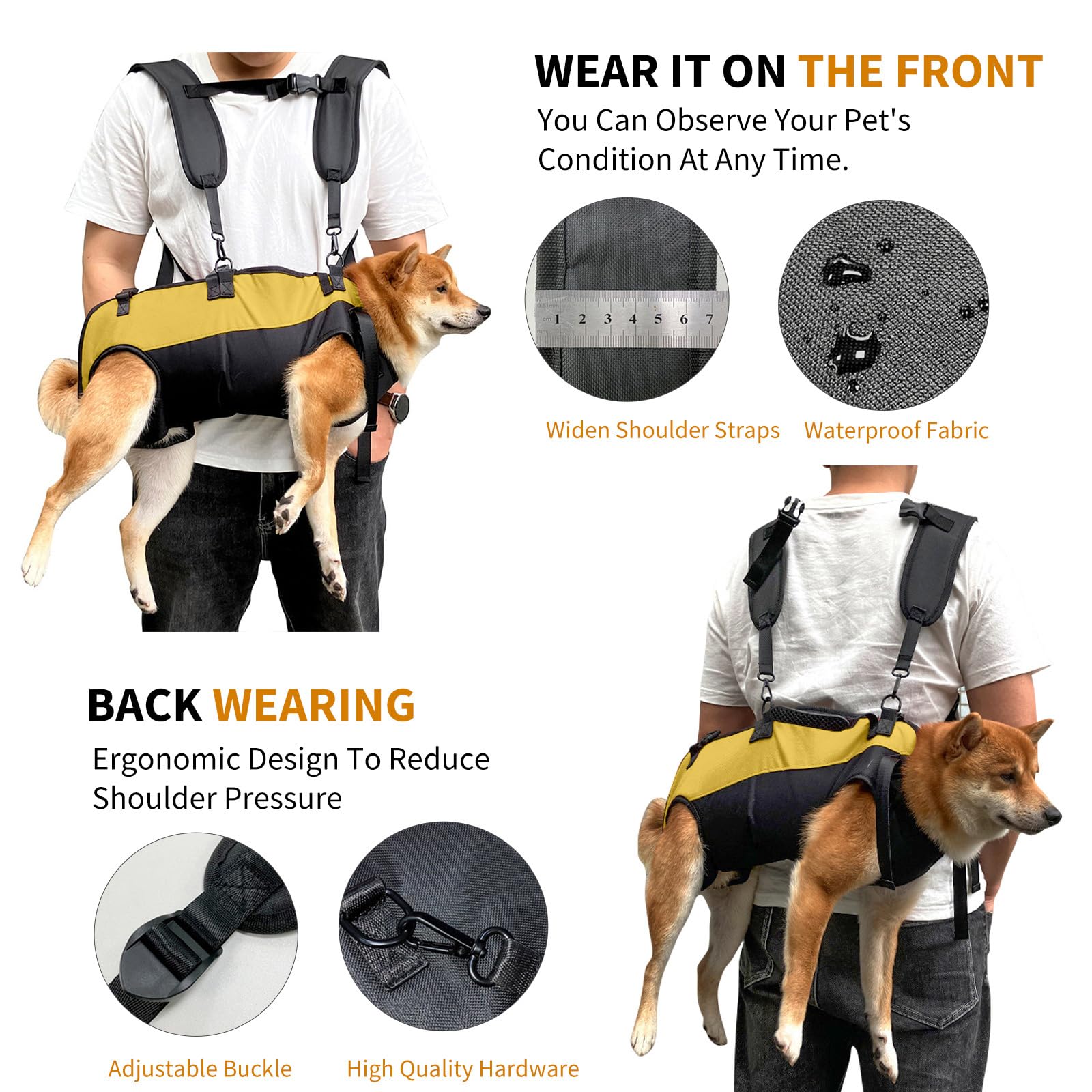 WEAR IT ON THE FRONT

You Can Observe Your Pet's Condition At Any Time.

1 2 3 4 5 6 7

Widen Shoulder Straps

Waterproof Fabric

BACK WEARING

Ergonomic Design To Reduce Shoulder Pressure

Adjustable Buckle

High Quality Hardware