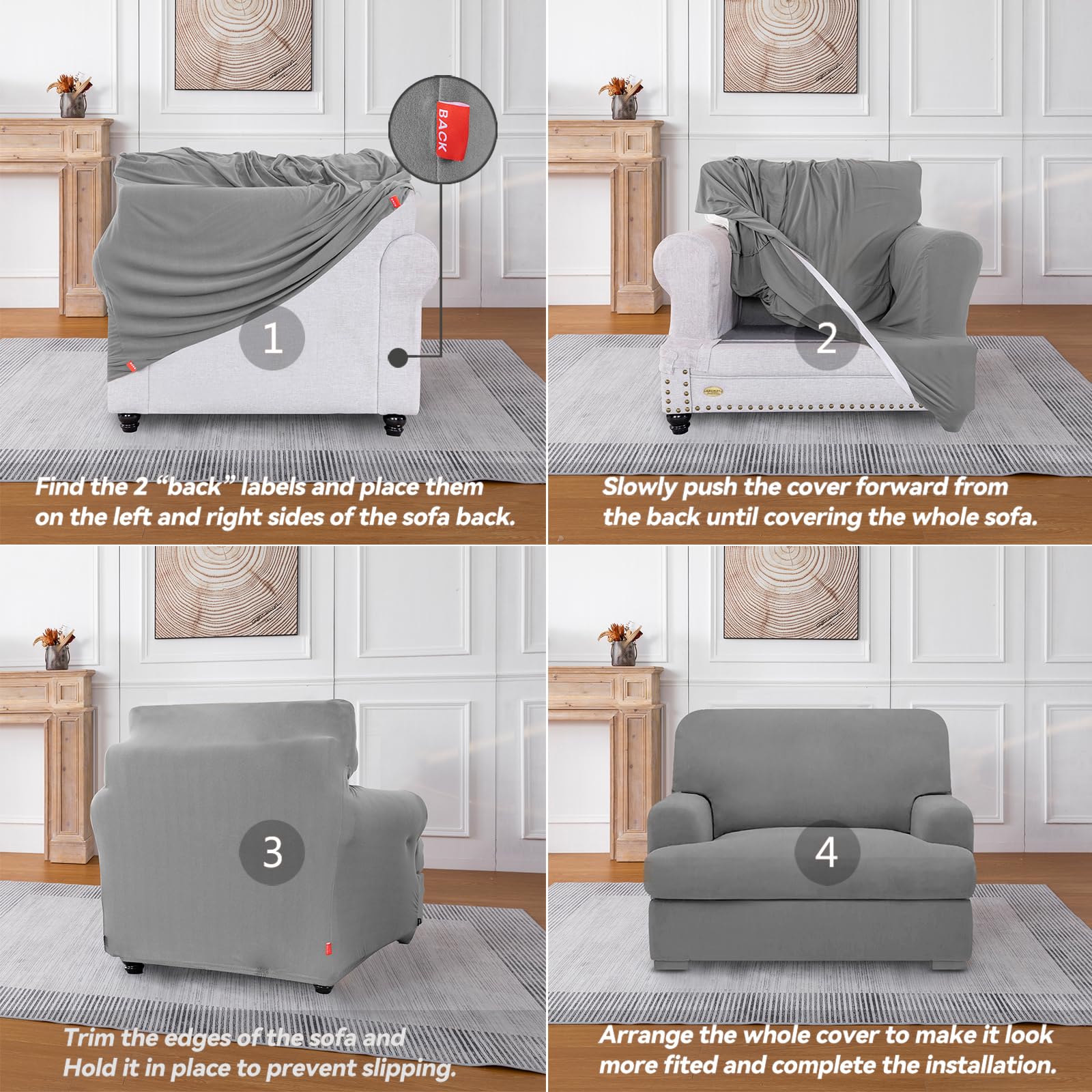 BACK

1

Find the 2 “back” labels and place them on the left and right sides of the sofa back.

2

Slowly push the cover forward from the back until covering the whole sofa.

3

Trim the edges of the sofa and Hold it in place to prevent slipping.

4

Arrange the whole cover to make it look more fited and complete the installation.