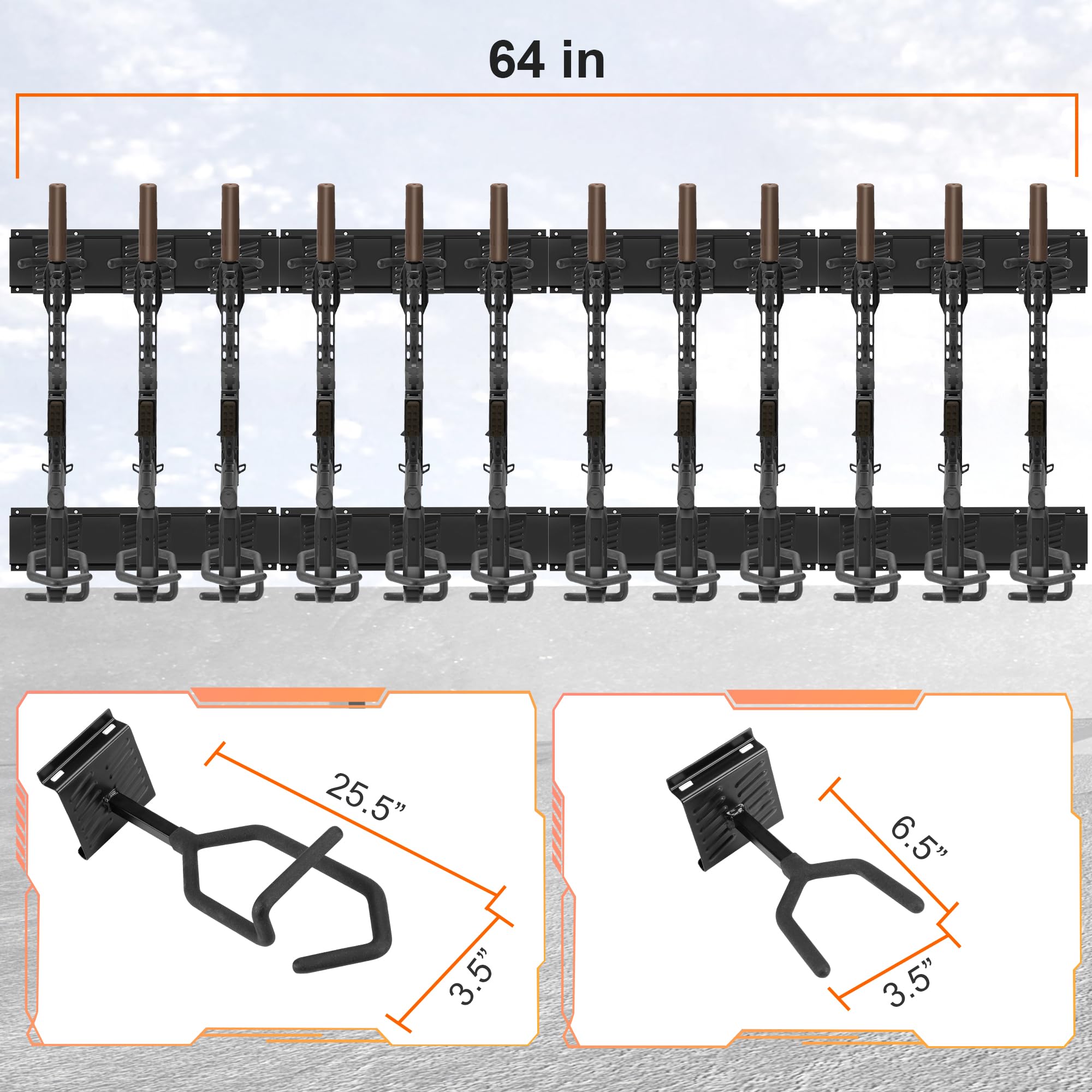 64 in

25.5”

3.5”

6.5”

3.5”