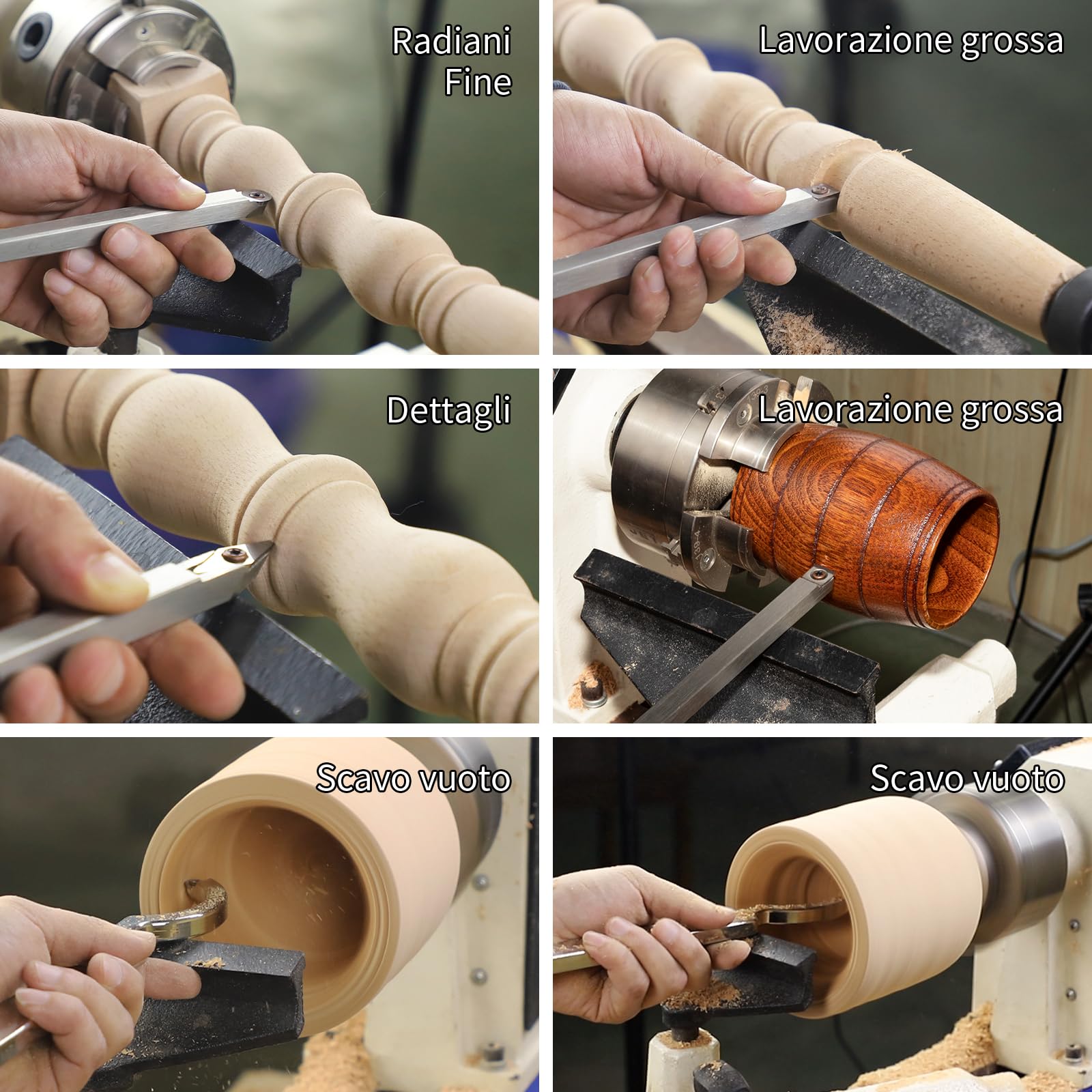 Radiani
Fine

Lavorazione grossa

Dettagli

Lavorazione grossa

Scavo vuoto

Scavo vuoto