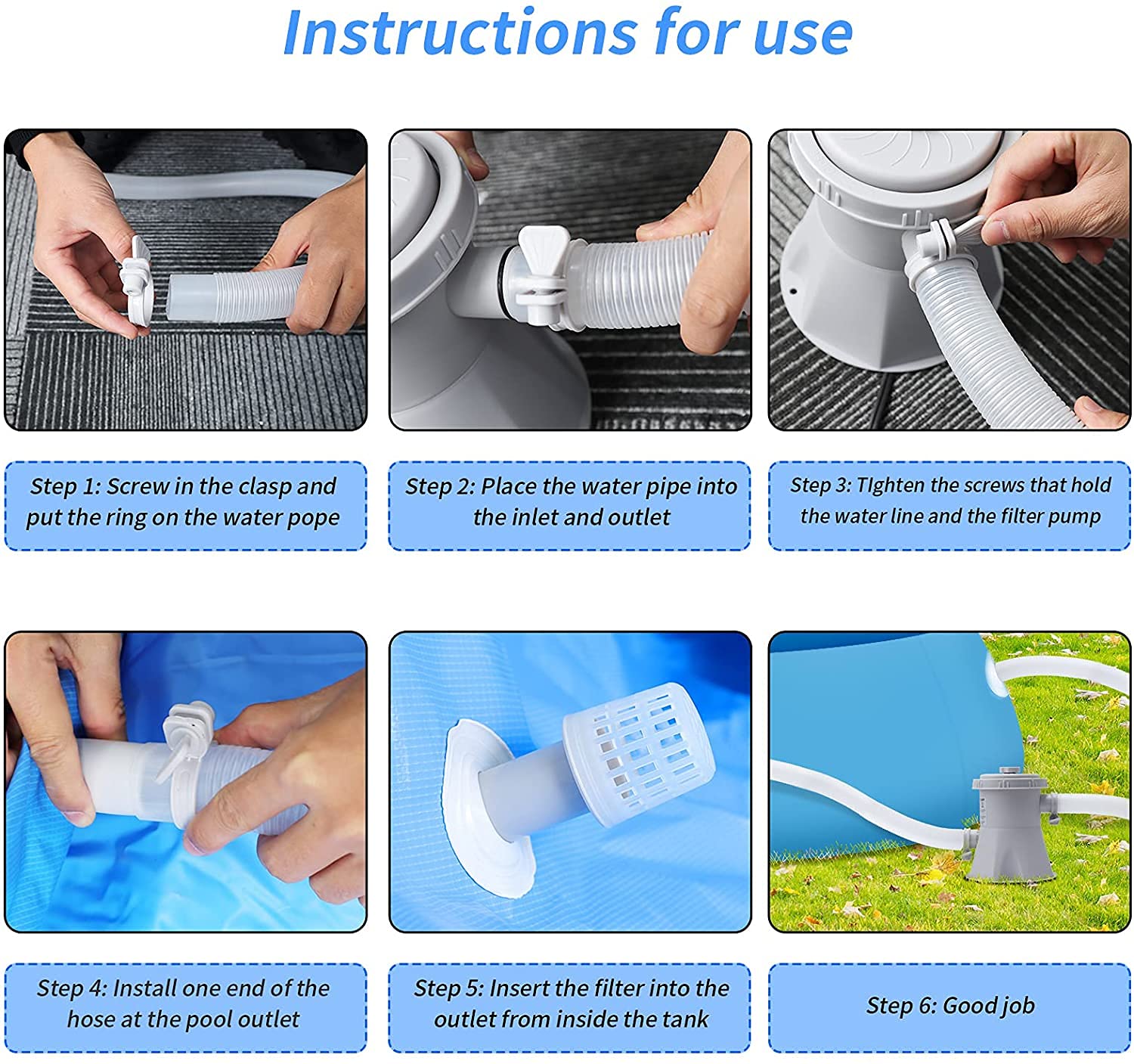 Instructions for use

Step 1: Screw in the clasp and put the ring on the water pope

Step 2: Place the water pipe into the inlet and outlet

Step 3: TIghten the screws that hold the water line and the filter pump

Step 4: Install one end of the hose at the pool outlet

Step 5: Insert the filter into the outlet from inside the tank

Step 6: Good job