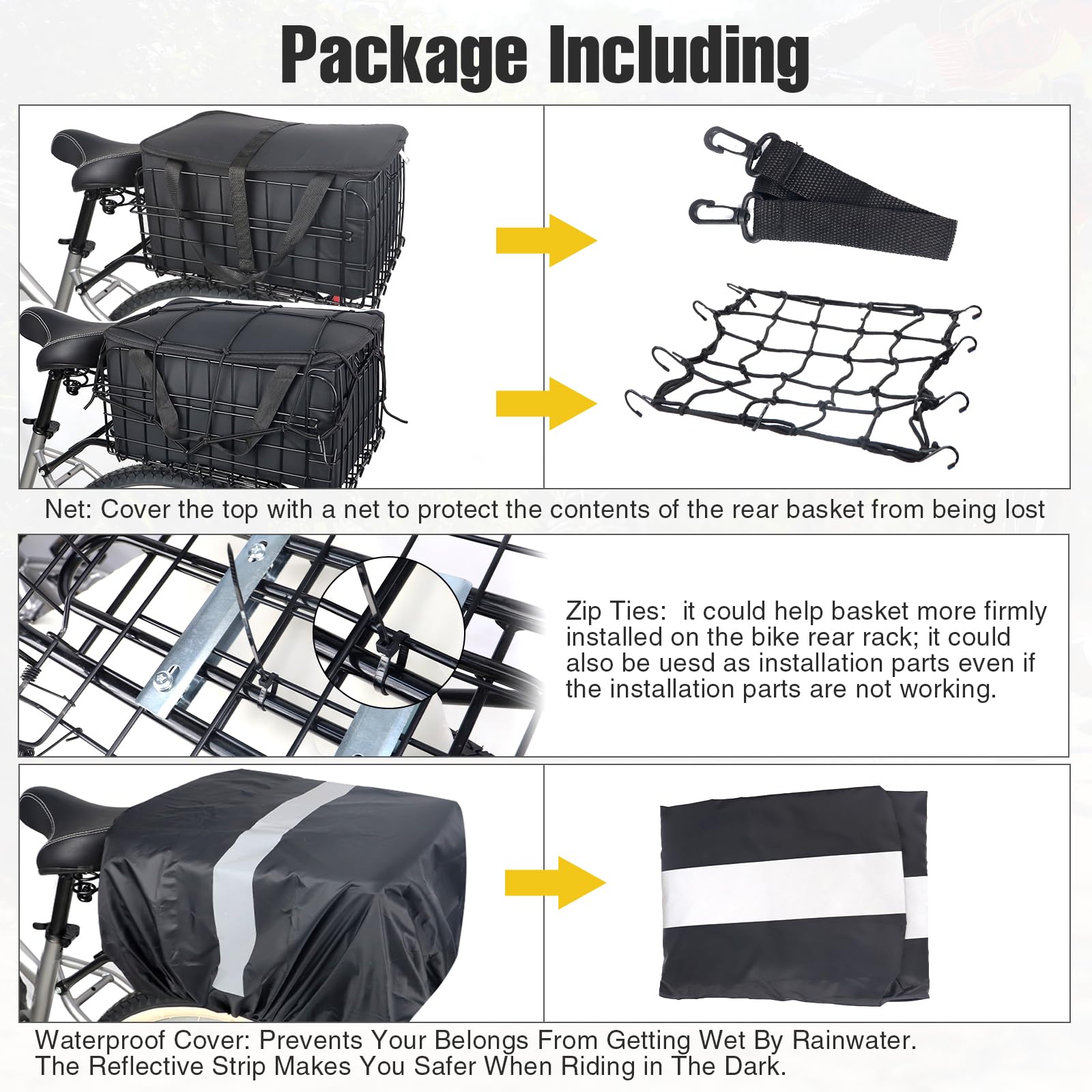 Package Including

Net: Cover the top with a net to protect the contents of the rear basket from being lost

Zip Ties:  it could help basket more firmly installed on the bike rear rack; it could also be uesd as installation parts even if the installation parts are not working.

Waterproof Cover: Prevents Your Belongs From Getting Wet By Rainwater.
The Reflective Strip Makes You Safer When Riding in The Dark.