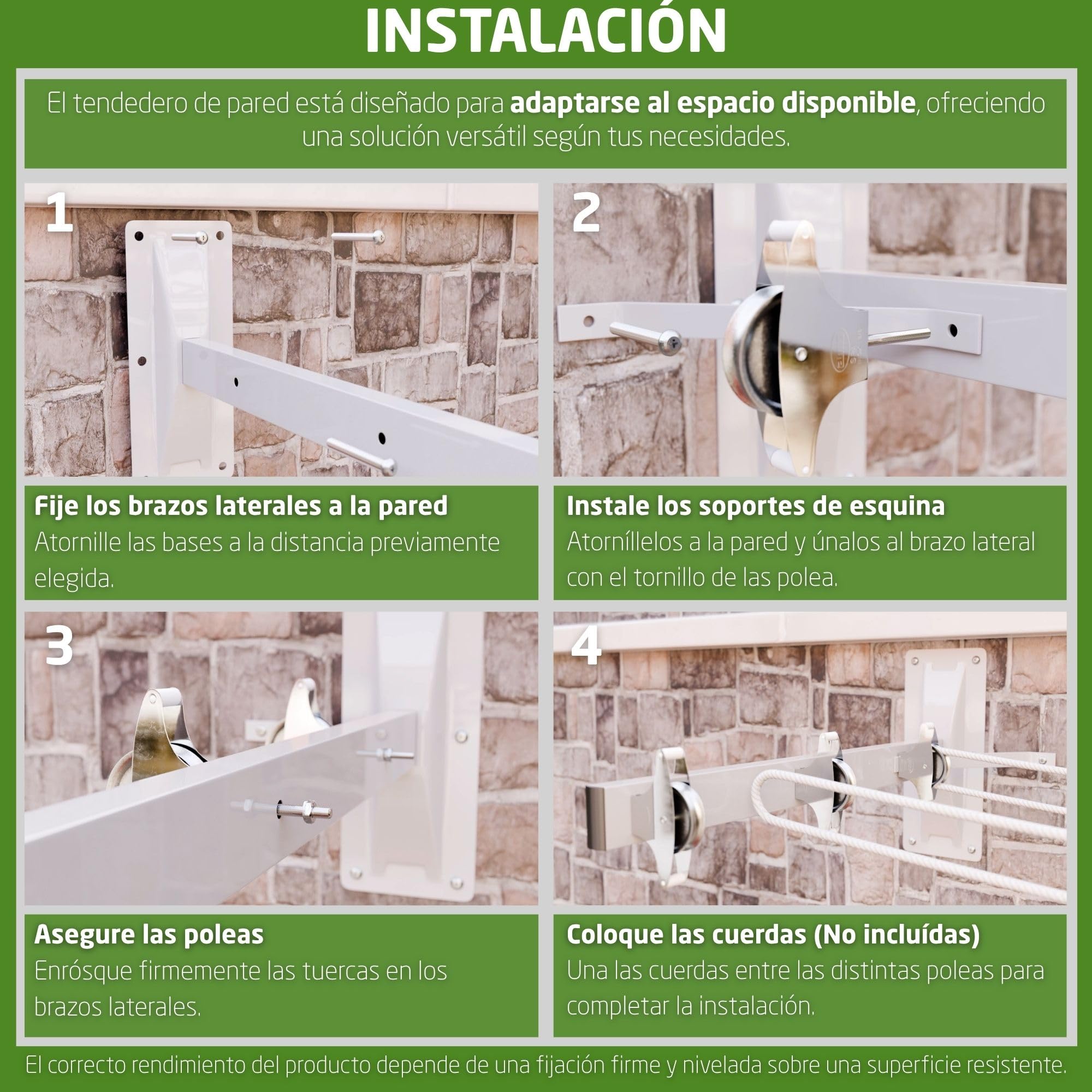 INSTALACIÓN

El tendedero de pared está diseñado para adaptarse al espacio disponible, ofreciendo una solución versátil según tus necesidades.

1

Fije los brazos laterales a la pared
Atornille las bases a la distancia previamente elegida.

2

Instale los soportes de esquina
Atorníllelos a la pared y únalos al brazo lateral con el tornillo de las polea.

3

Asegure las poleas
Enrósque firmemente las tuercas en los brazos laterales.

4

Coloque las cuerdas (No incluídas)
Una las cuerdas entre las distintas poleas para completar la instalación.

El correcto rendimiento del producto depende de una fijación firme y nivelada sobre una superficie resistente.