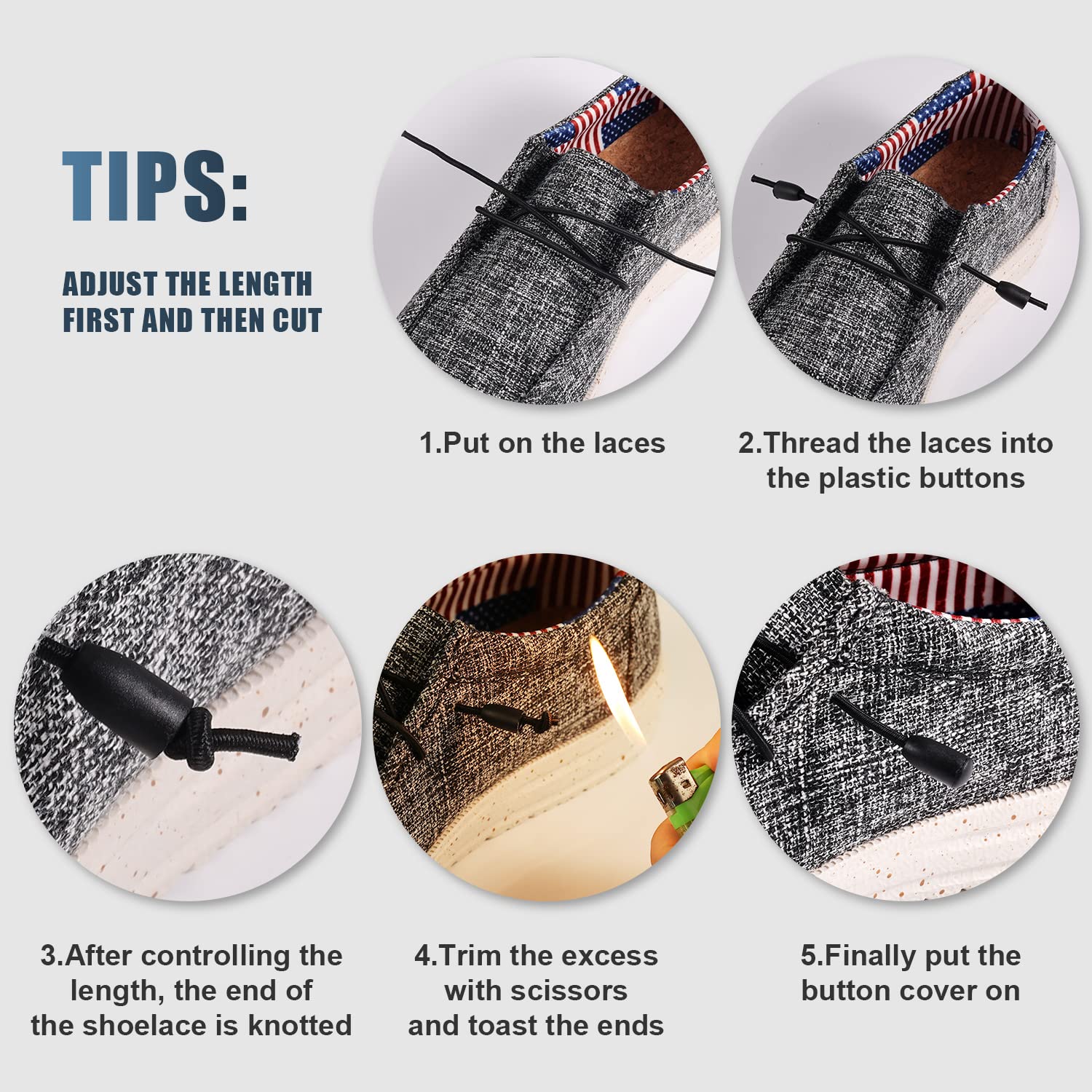 TIPS:

ADJUST THE LENGTH FIRST AND THEN CUT

1.Put on the laces

2.Thread the laces into the plastic buttons

3.After controlling the length, the end of the shoelace is knotted

4.Trim the excess with scissors and toast the ends

5.Finally put the button cover on