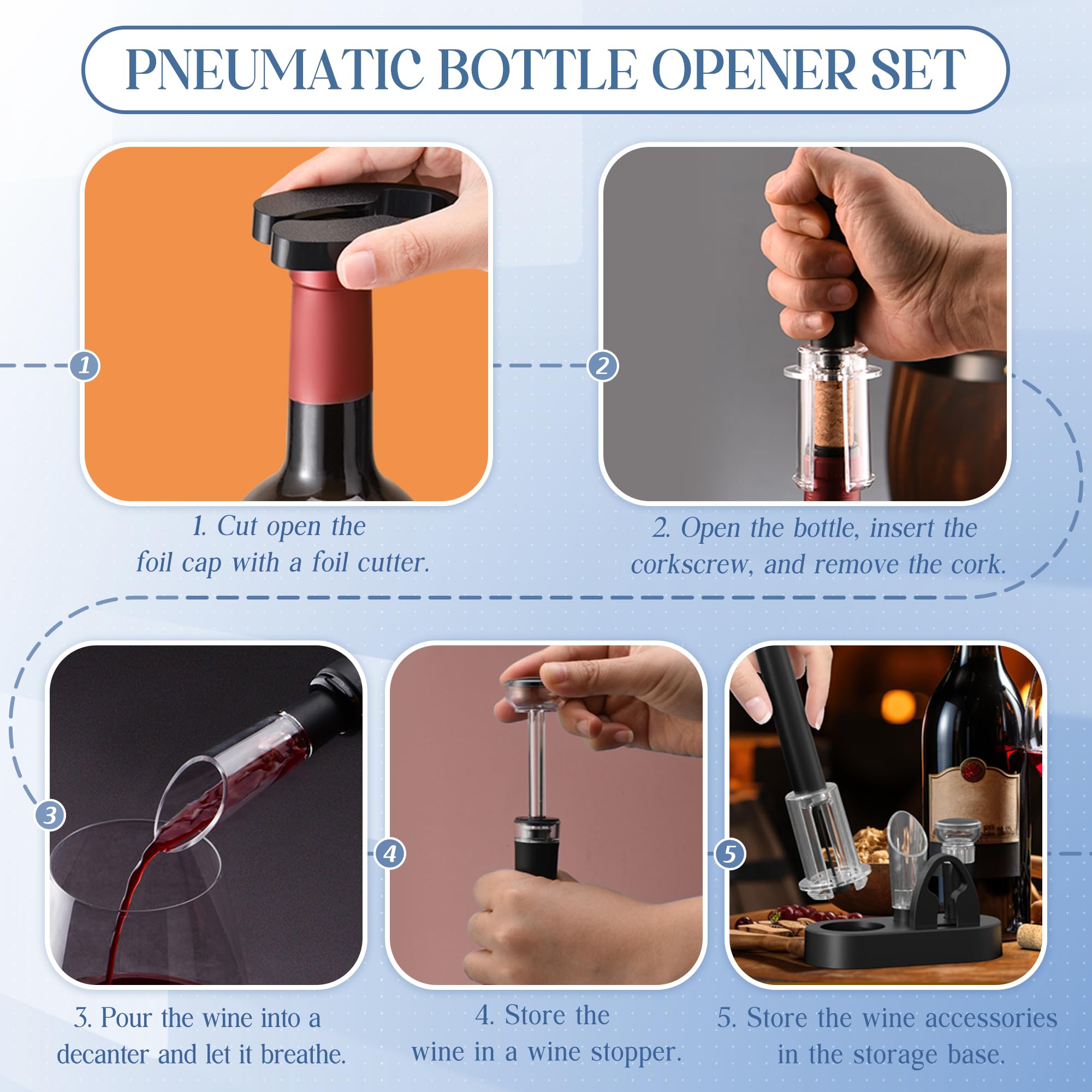 PNEUMATIC BOTTLE OPENER SET

1

1. Cut open the foil cap with a foil cutter.

2

2. Open the bottle, insert the corkscrew, and remove the cork.

3

3. Pour the wine into a decanter and let it breathe.

4

4. Store the wine in a wine stopper.

5

5. Store the wine accessories in the storage base.