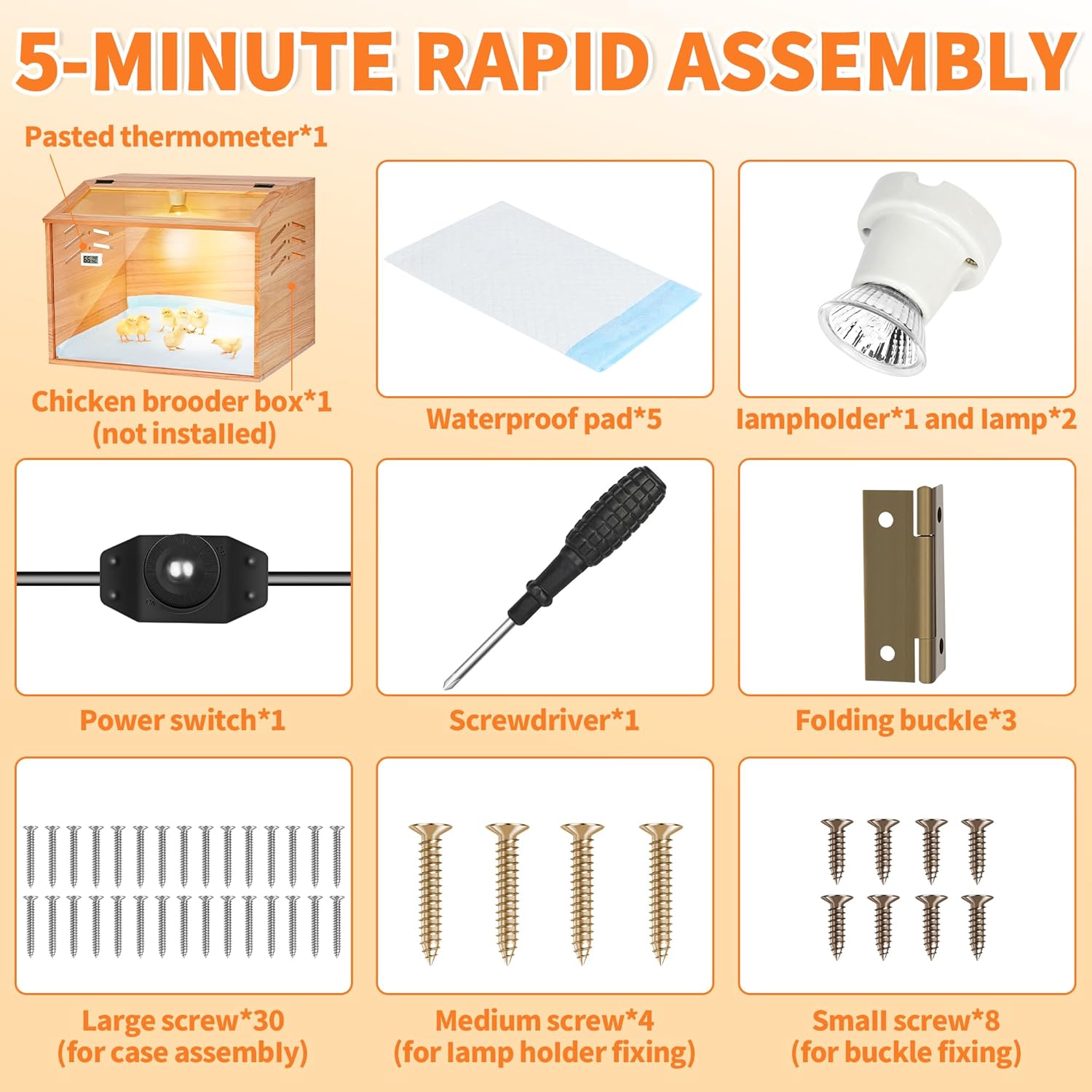 5-MINUTE RAPID ASSEMBLY

Pasted thermometer*1

Chicken brooder box*1
(not installed)

Waterproof pad*5

lampholder*1 and lamp*2

Power switch*1

Screwdriver*1

Folding buckle*3

Large screw*30
(for case assembly)

Medium screw*4
(for lamp holder fixing)

Small screw*8
(for buckle fixing)