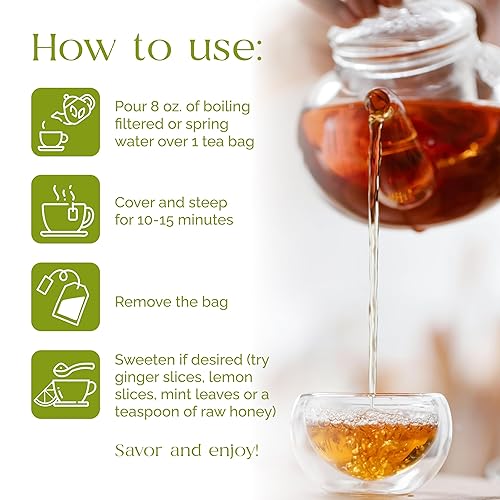 How to use:

Pour 8 oz. of boiling filtered or spring water over 1 tea bag

Cover and steep for 10-15 minutes

Remove the bag

Sweeten if desired (try ginger slices, lemon slices, mint leaves or a teaspoon of raw honey)

Savor and enjoy!