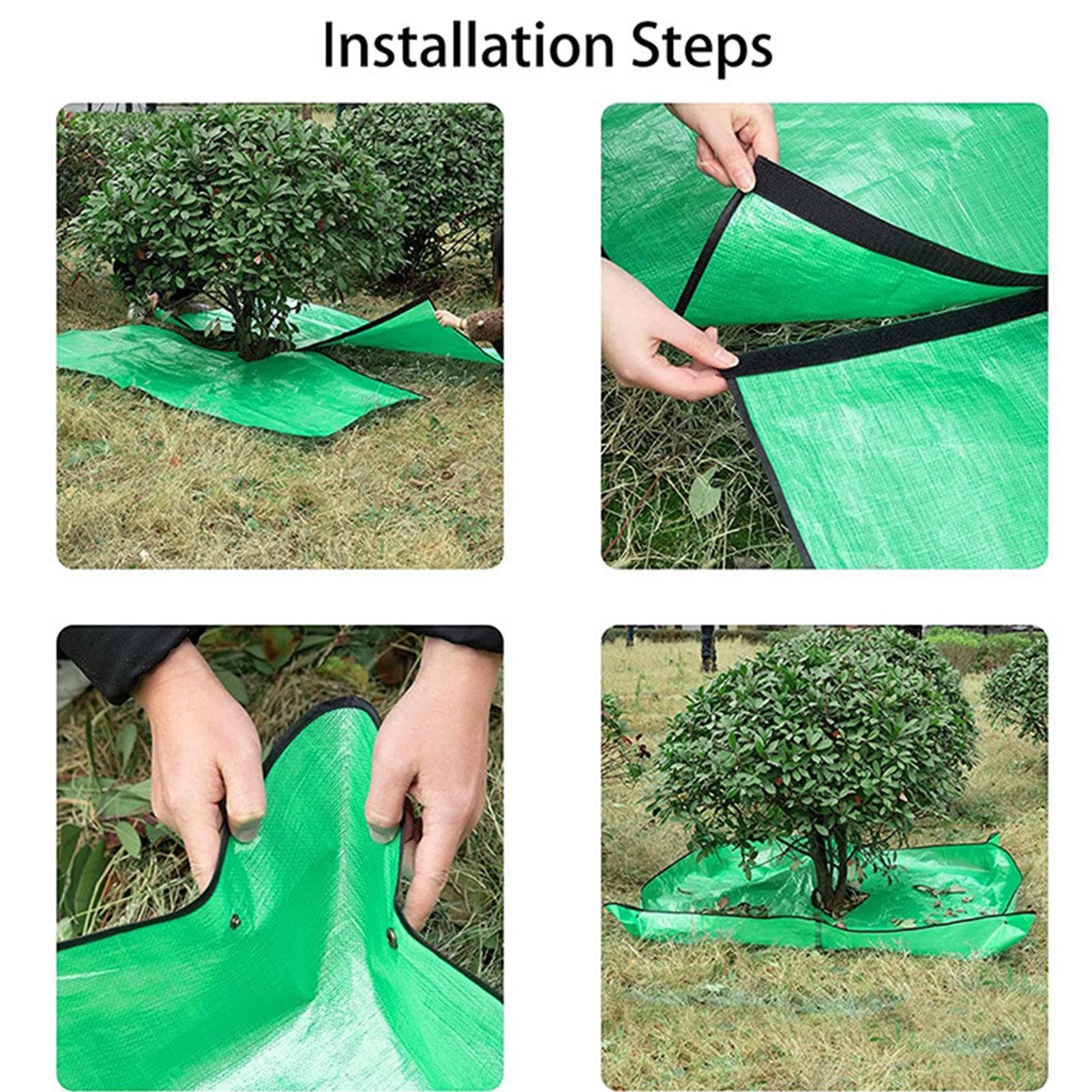 Installation Steps