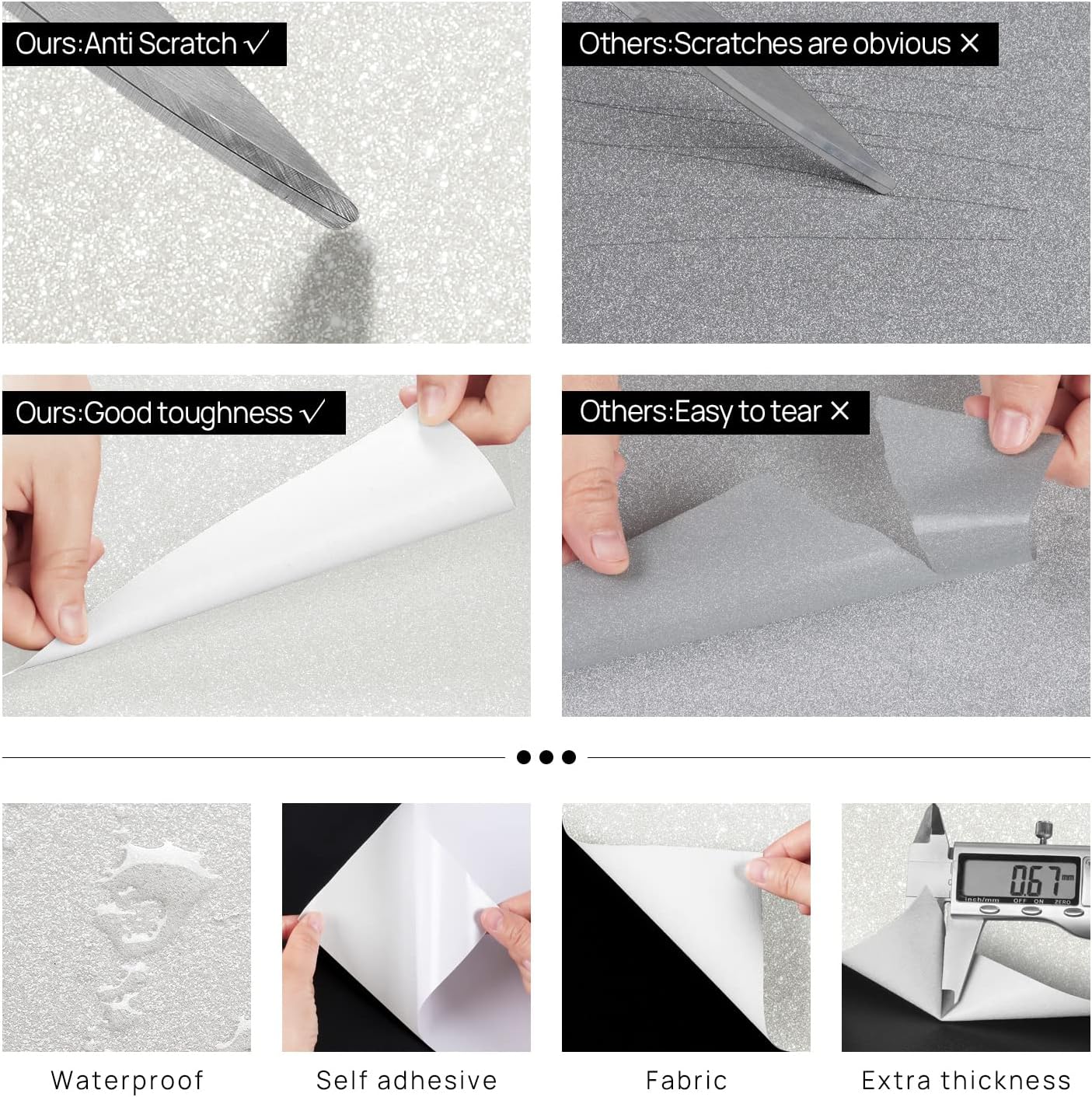 Ours:Anti Scratch ✓

Others:Scratches are obvious ✕

Ours:Good toughness ✓

Others:Easy to tear ✕

0.67 mm
inch/mm OFF ON ZERO

Waterproof

Self adhesive

Fabric

Extra thickness