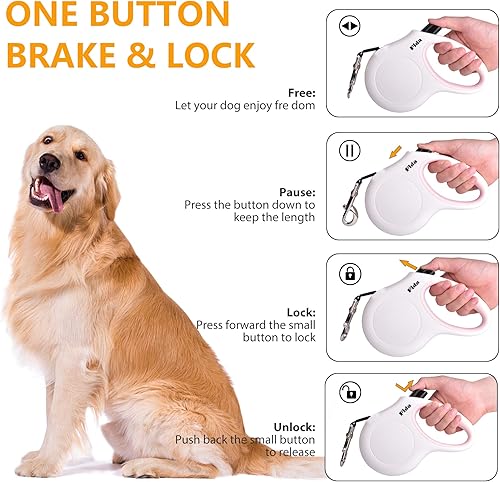 ONE BUTTON
BRAKE & LOCK

Free:
Let your dog enjoy fre dom

Fida

Pause:
Press the button down to keep the length

Fida

Lock:
Press forward the small button to lock

Fida

Unlock:
Push back the small button to release

Fida