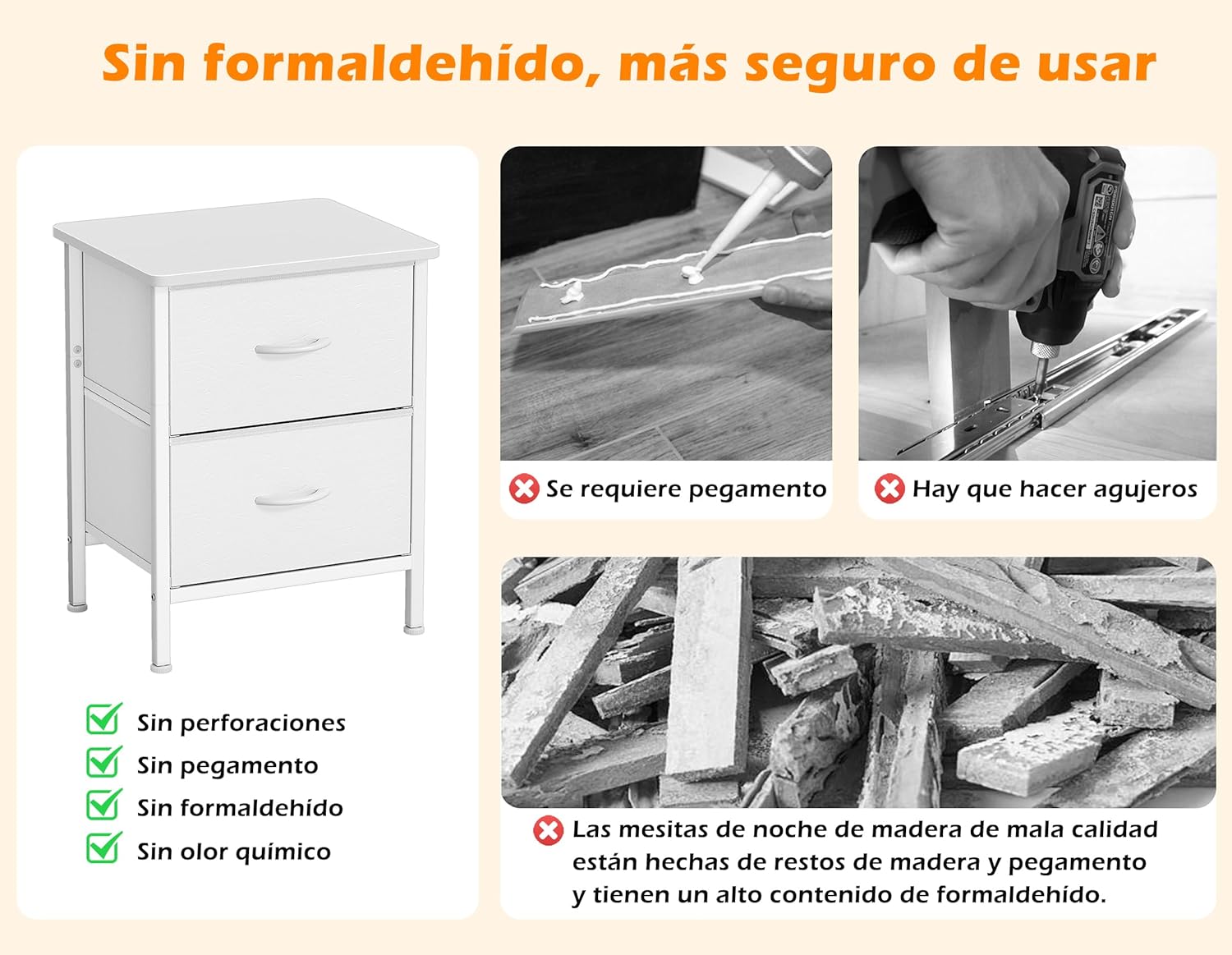 Sin formaldehído, más seguro de usar

Sin perforaciones
Sin pegamento
Sin formaldehído
Sin olor químico

Se requiere pegamento

Hay que hacer agujeros

Las mesitas de noche de madera de mala calidad están hechas de restos de madera y pegamento y tienen un alto contenido de formaldehído.