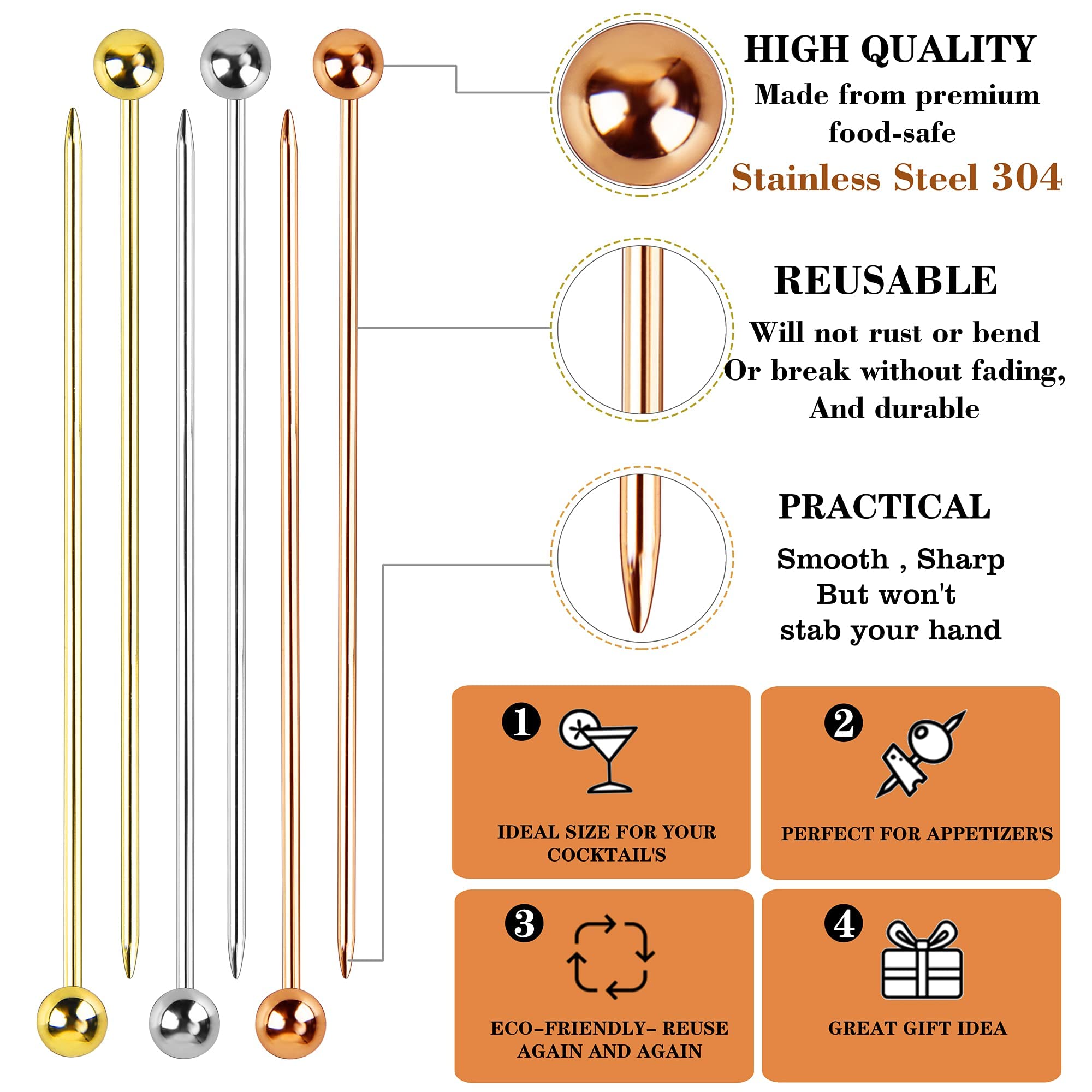 HIGH QUALITY
Made from premium food-safe
Stainless Steel 304

REUSABLE
Will not rust or bend
Or break without fading,
And durable

PRACTICAL
Smooth , Sharp
But won't
stab your hand

1
IDEAL SIZE FOR YOUR COCKTAIL'S

2
PERFECT FOR APPETIZER'S

3
ECO-FRIENDLY- REUSE AGAIN AND AGAIN

4
GREAT GIFT IDEA