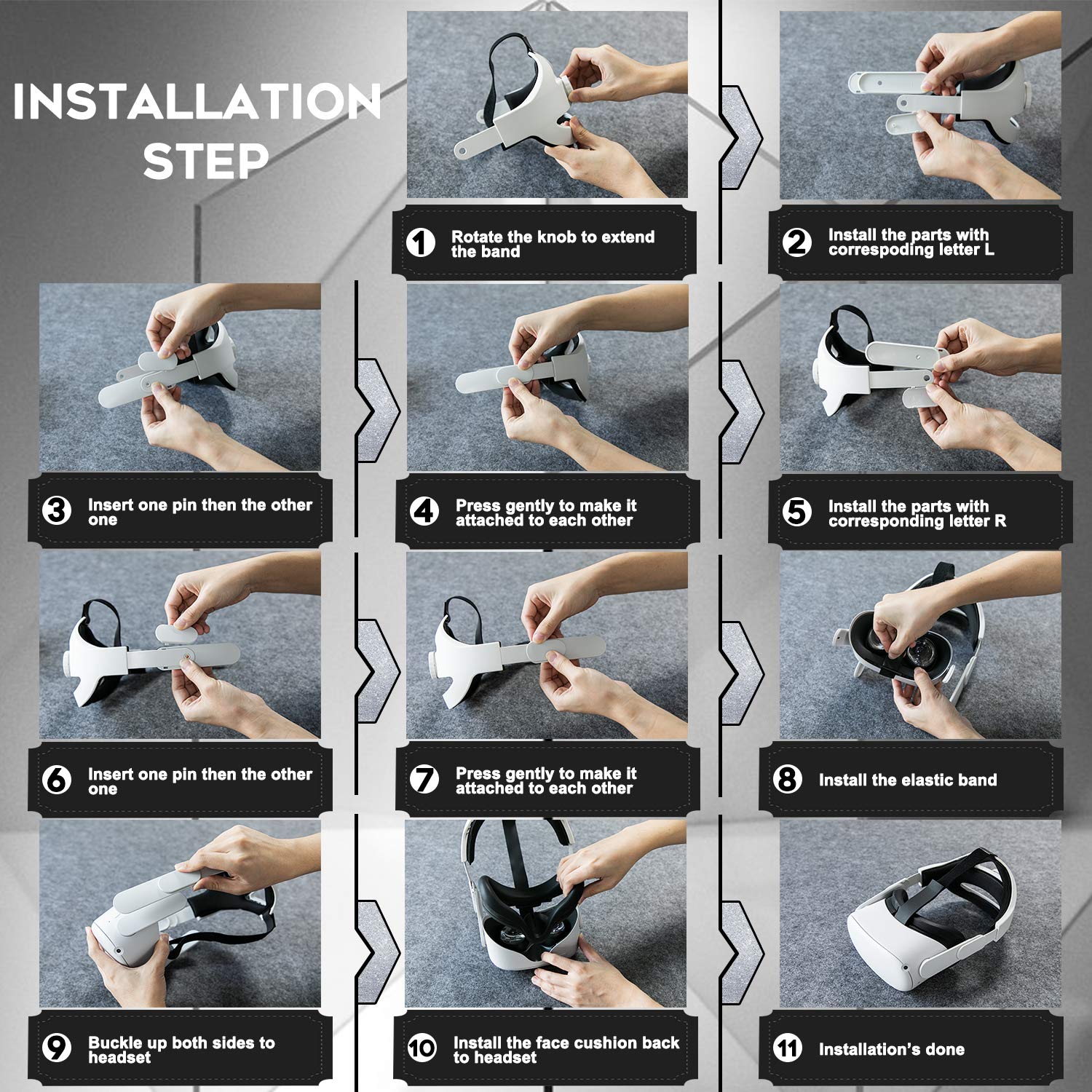 INSTALLATION STEP

1 Rotate the knob to extend the band

2 Install the parts with correspoding letter L

3 Insert one pin then the other one

4 Press gently to make it attached to each other

5 Install the parts with corresponding letter R

6 Insert one pin then the other one

7 Press gently to make it attached to each other

8 Install the elastic band

9 Buckle up both sides to headset

10 Install the face cushion back to headset

11 Installation's done