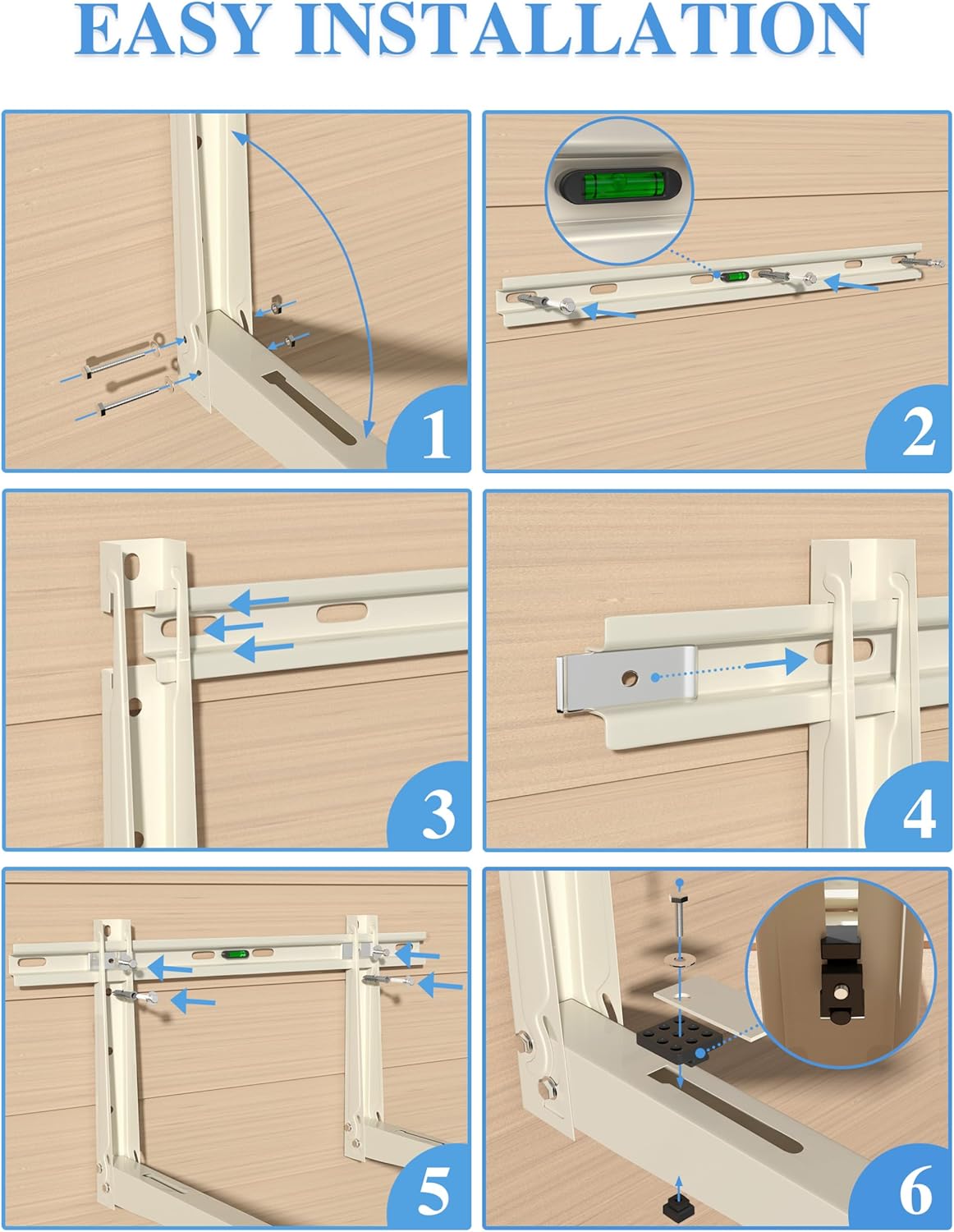 EASY INSTALLATION

1

2

3

4

5

6