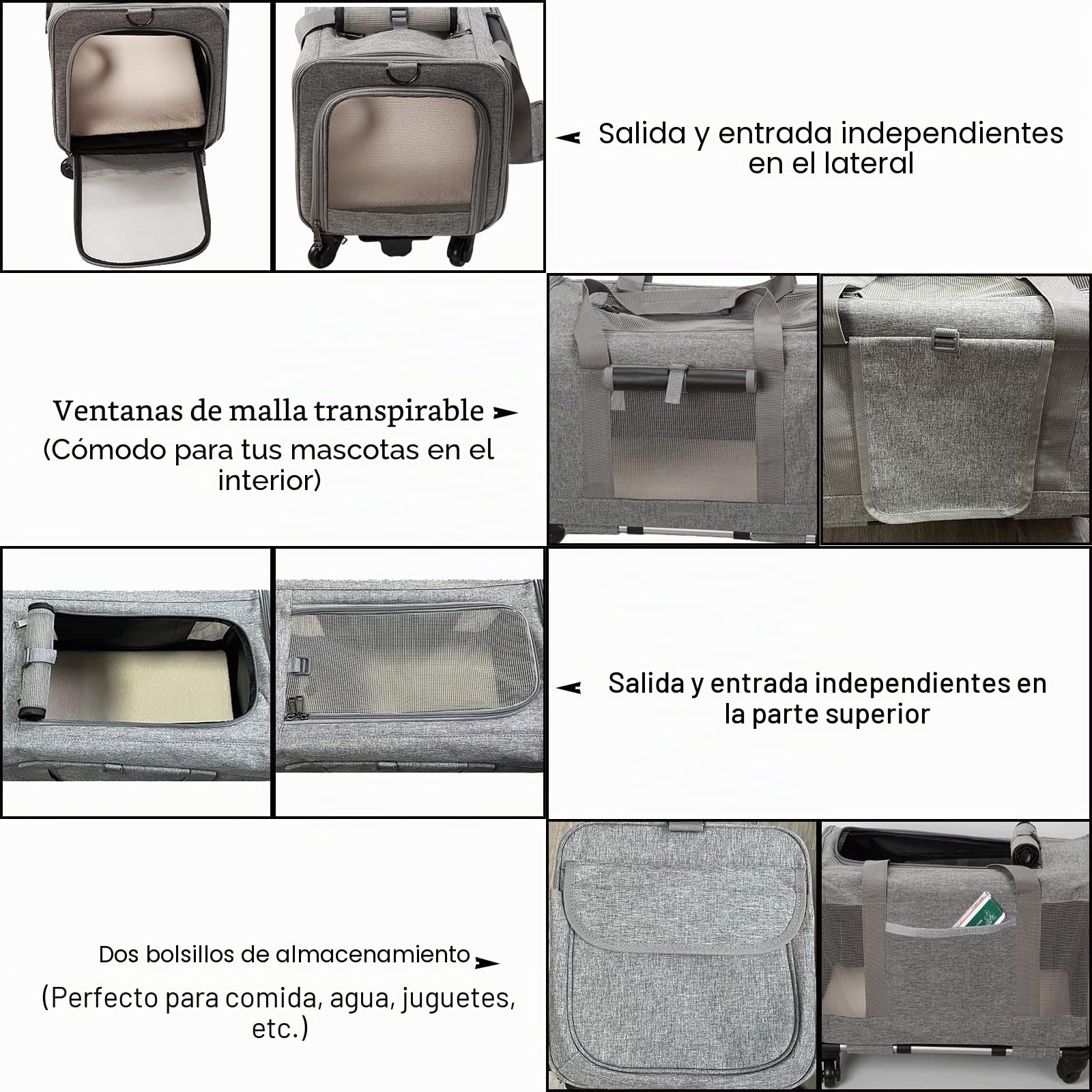 Salida y entrada independientes en el lateral

Ventanas de malla transpirable
(Cómodo para tus mascotas en el interior)

Salida y entrada independientes en la parte superior

Dos bolsillos de almacenamiento
(Perfecto para comida, agua, juguetes, etc.)