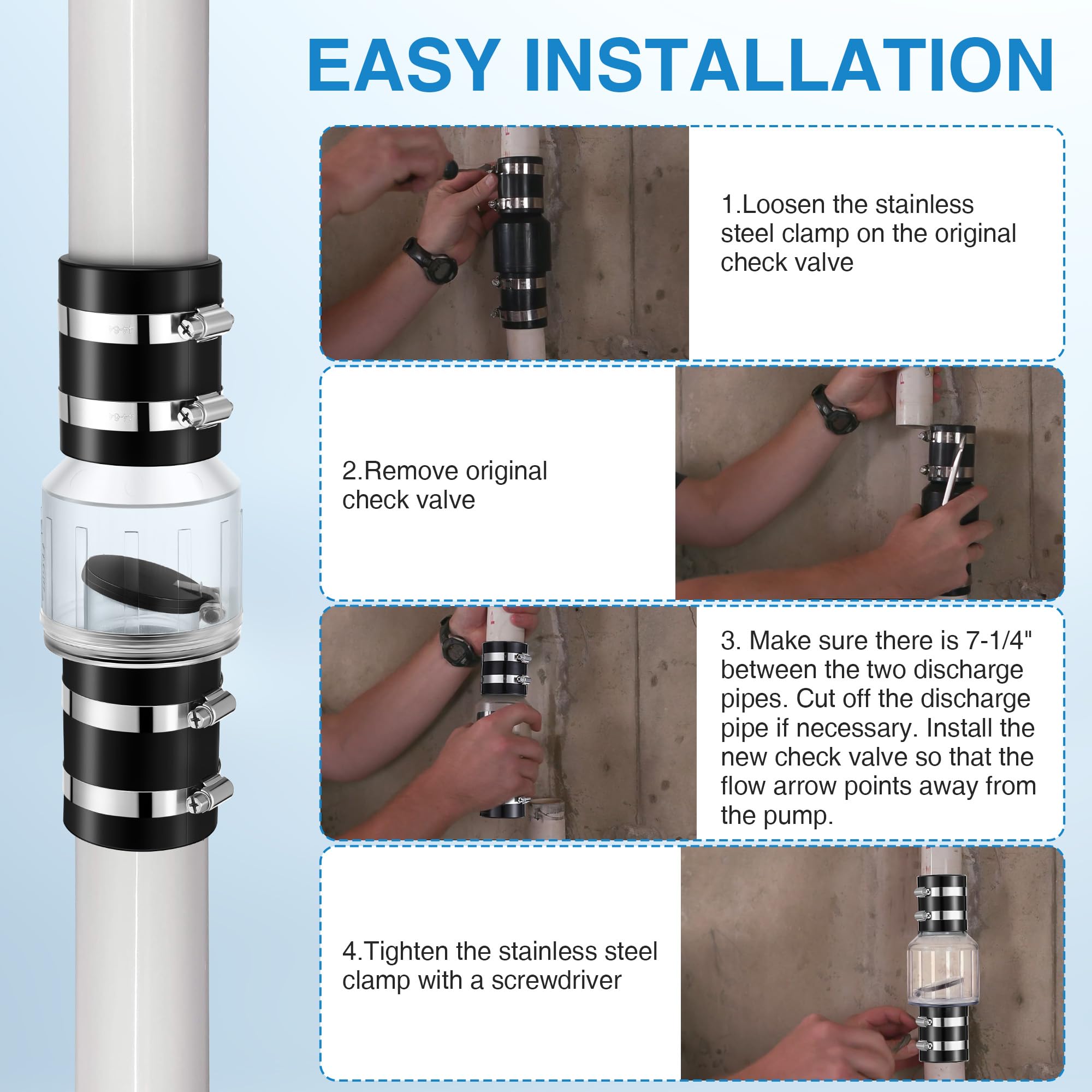 EASY INSTALLATION

1.Loosen the stainless steel clamp on the original check valve

2.Remove original check valve

3. Make sure there is 7-1/4" between the two discharge pipes. Cut off the discharge pipe if necessary. Install the new check valve so that the flow arrow points away from the pump.

4.Tighten the stainless steel clamp with a screwdriver