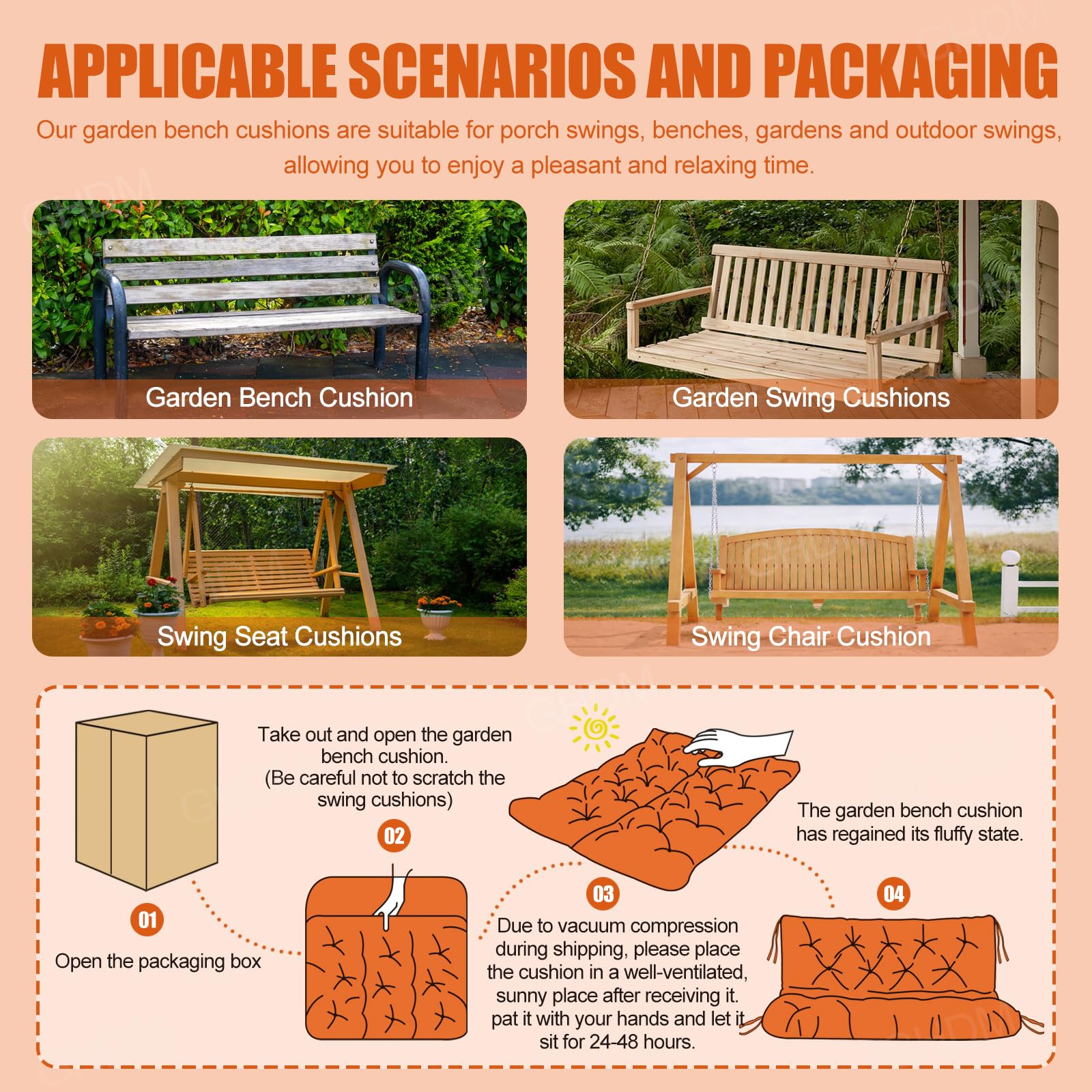 APPLICABLE SCENARIOS AND PACKAGING

Our garden bench cushions are suitable for porch swings, benches, gardens and outdoor swings, allowing you to enjoy a pleasant and relaxing time.

Garden Bench Cushion

Garden Swing Cushions

Swing Seat Cushions

Swing Chair Cushion

01

Open the packaging box

Take out and open the garden bench cushion. (Be careful not to scratch the swing cushions)

02

03

Due to vacuum compression during shipping, please place the cushion in a well-ventilated, sunny place after receiving it. pat it with your hands and let it sit for 24-48 hours.

The garden bench cushion has regained its fluffy state.

04