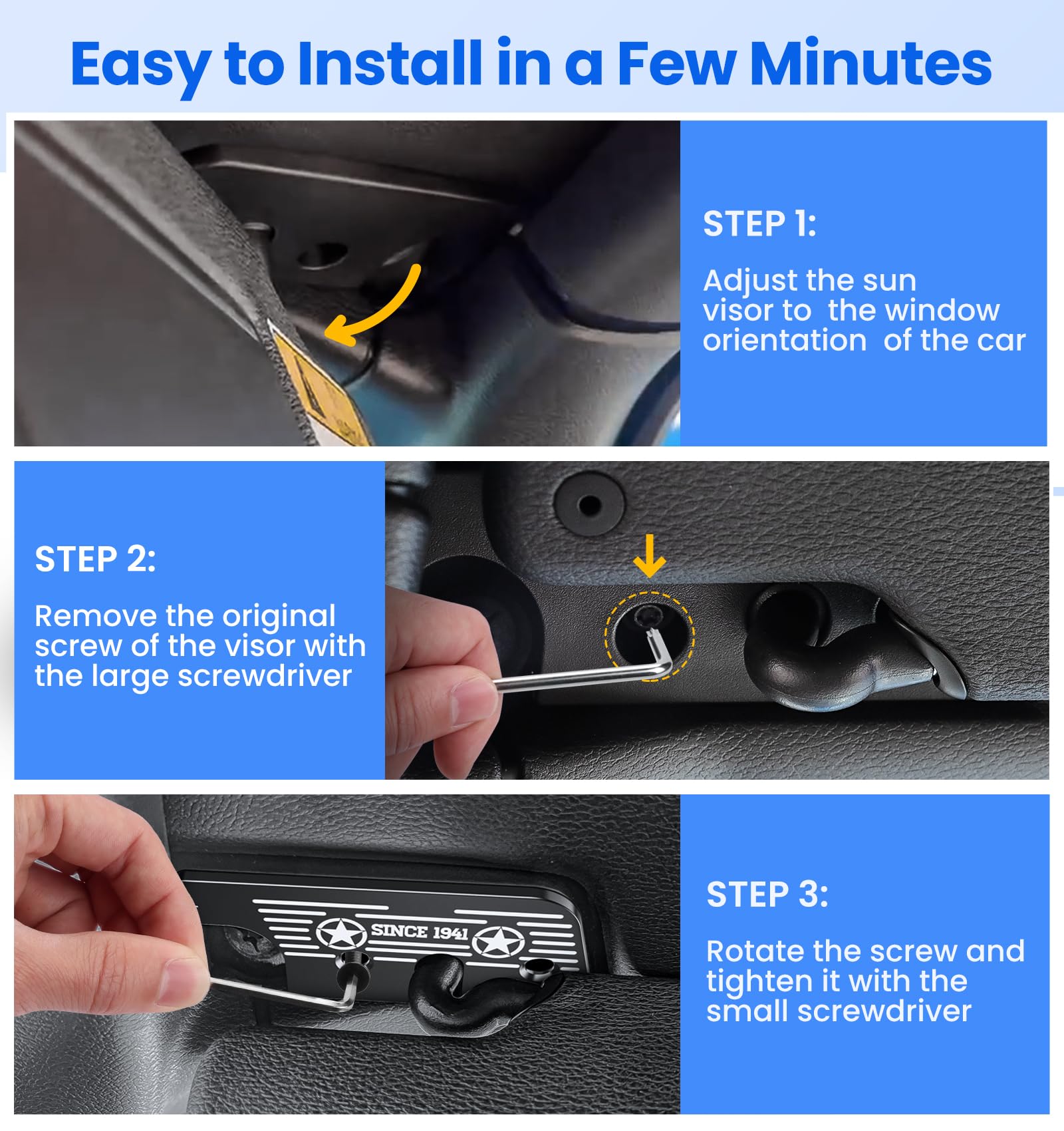 Easy to Install in a Few Minutes

STEP 1:

Adjust the sun visor to the window orientation of the car

STEP 2:

Remove the original screw of the visor with the large screwdriver

SINCE 1941

STEP 3:

Rotate the screw and tighten it with the small screwdriver