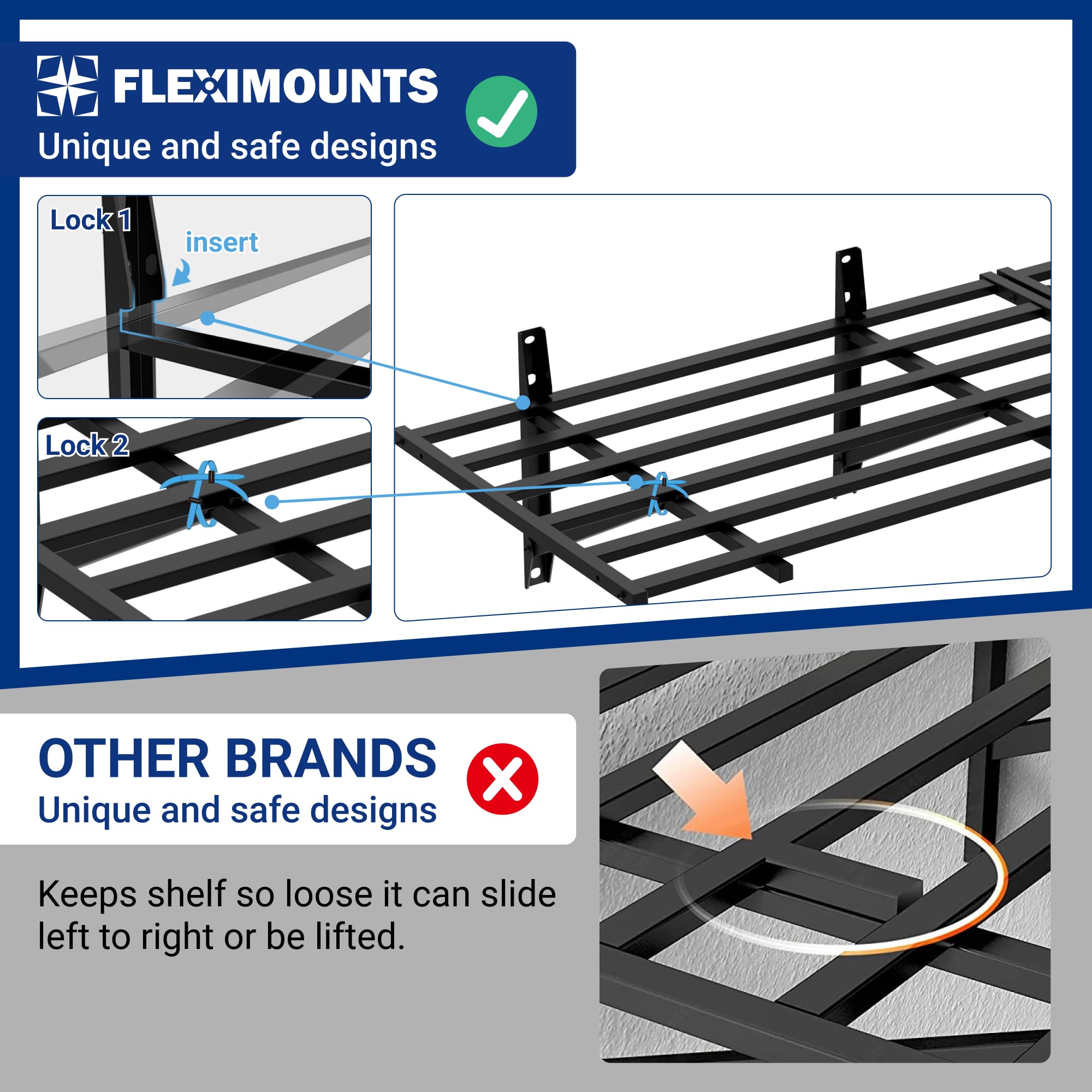 FLEXIMOUNTS
Unique and safe designs

Lock 1
insert

Lock 2

OTHER BRANDS
Unique and safe designs

Keeps shelf so loose it can slide left to right or be lifted.