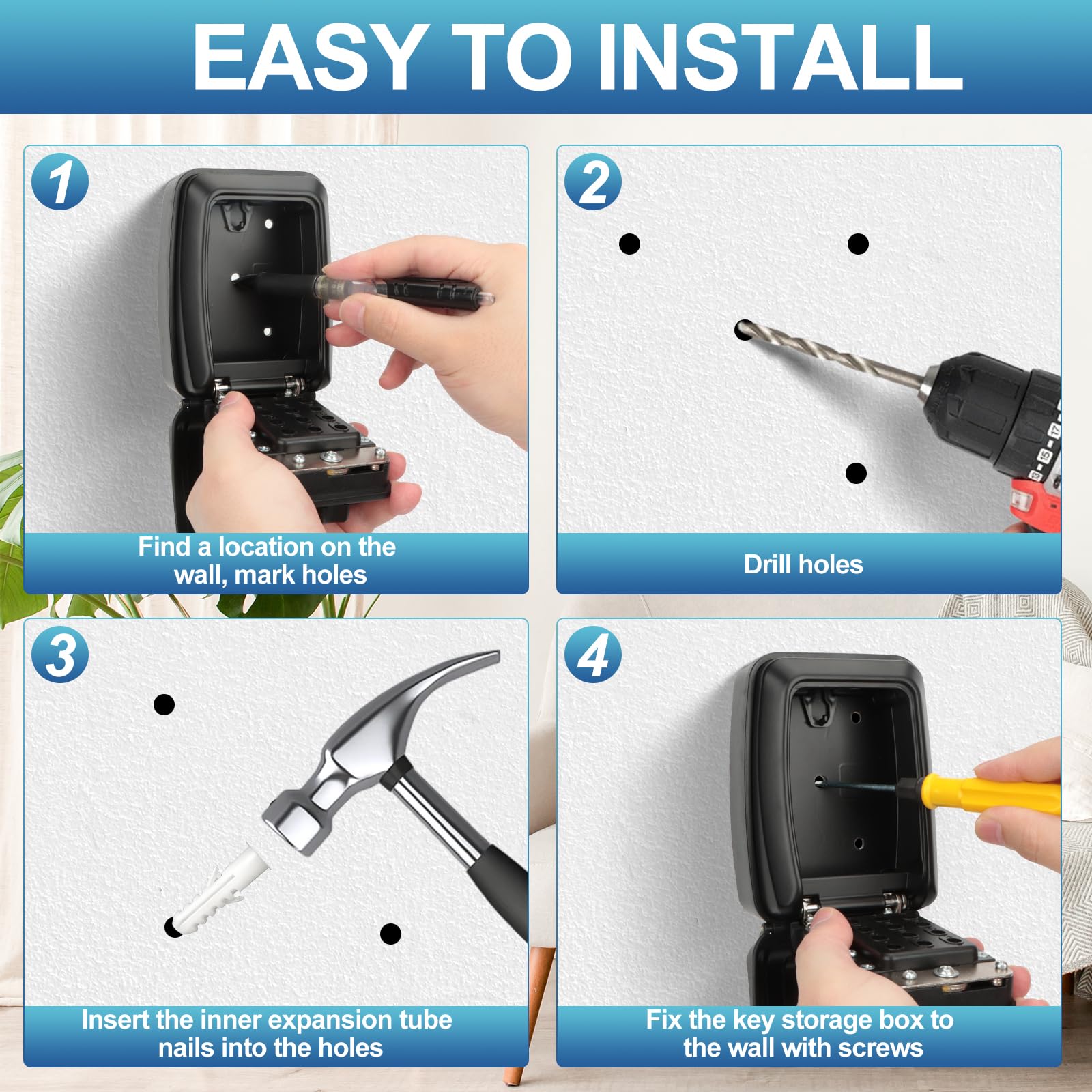 EASY TO INSTALL

1

Find a location on the wall, mark holes

2

Drill holes

3

Insert the inner expansion tube nails into the holes

4

Fix the key storage box to the wall with screws