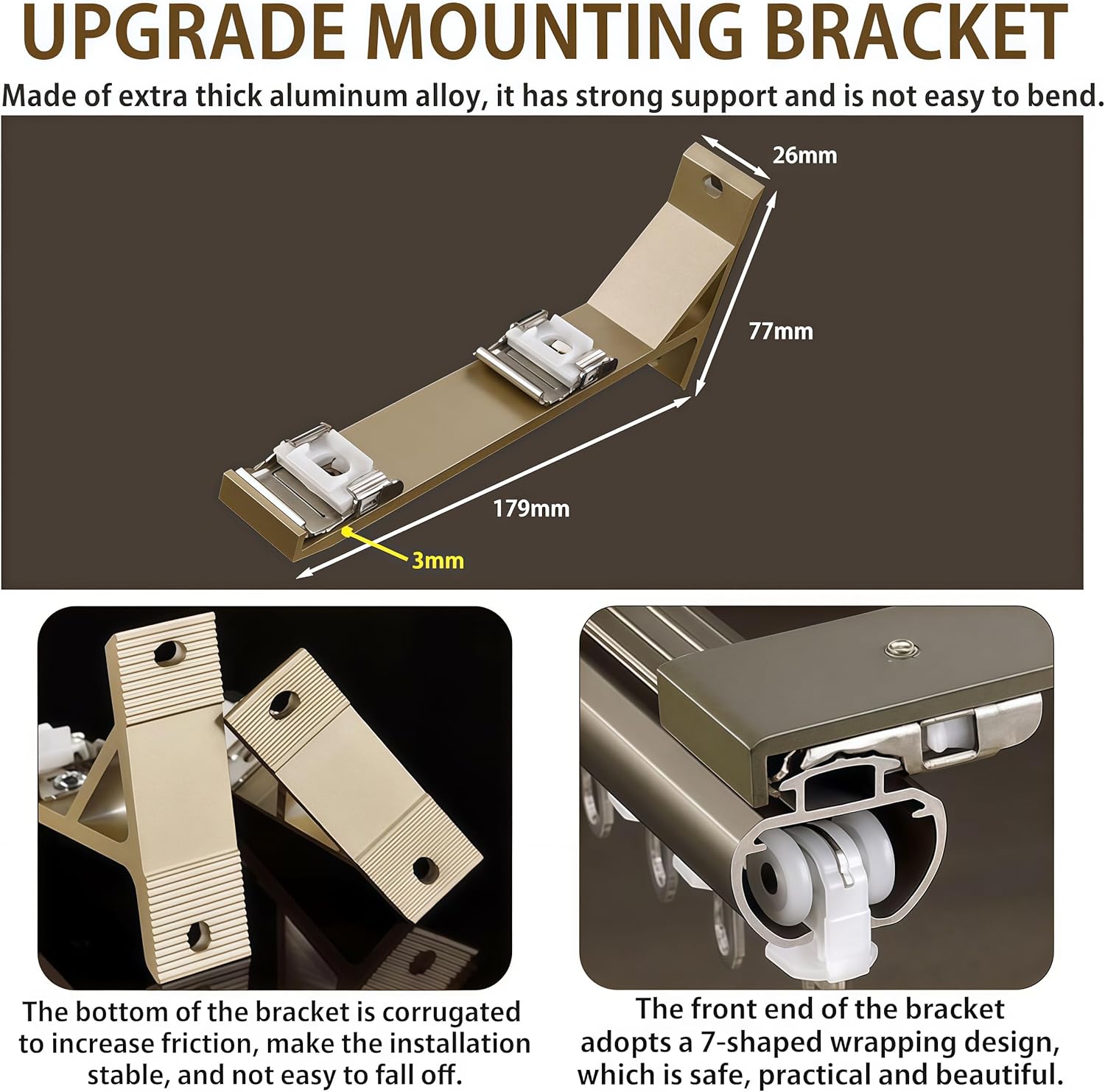 UPGRADE MOUNTING BRACKET

Made of extra thick aluminum alloy, it has strong support and is not easy to bend.

26mm

77mm

179mm

3mm

The bottom of the bracket is corrugated to increase friction, make the installation stable, and not easy to fall off.

The front end of the bracket adopts a 7-shaped wrapping design, which is safe, practical and beautiful.