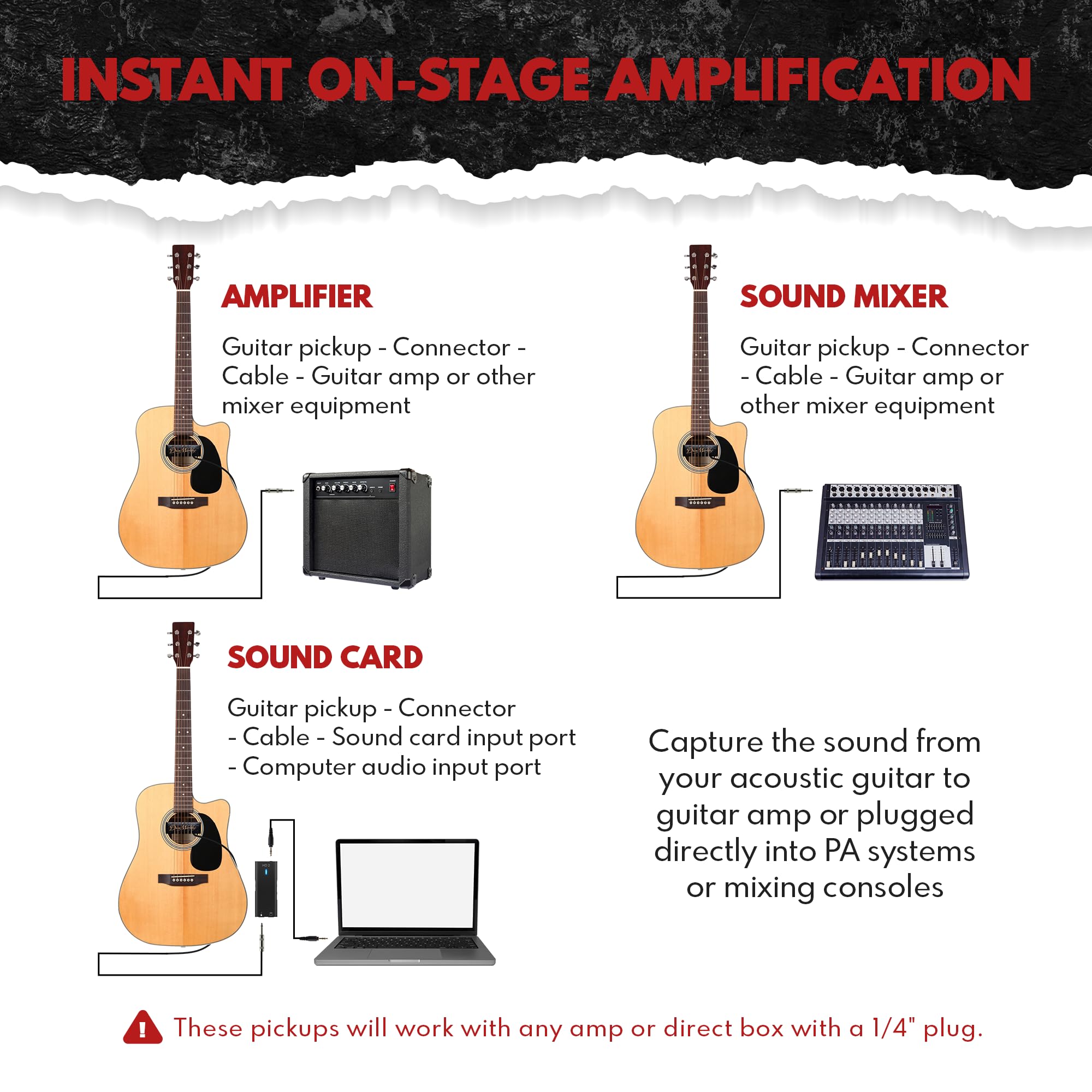 INSTANT ON-STAGE AMPLIFICATION

AMPLIFIER

Guitar pickup - Connector - Cable - Guitar amp or other mixer equipment

SOUND MIXER

Guitar pickup - Connector - Cable - Guitar amp or other mixer equipment

SOUND CARD

Guitar pickup - Connector - Cable - Sound card input port - Computer audio input port

Capture the sound from your acoustic guitar to guitar amp or plugged directly into PA systems or mixing consoles

These pickups will work with any amp or direct box with a 1/4" plug.