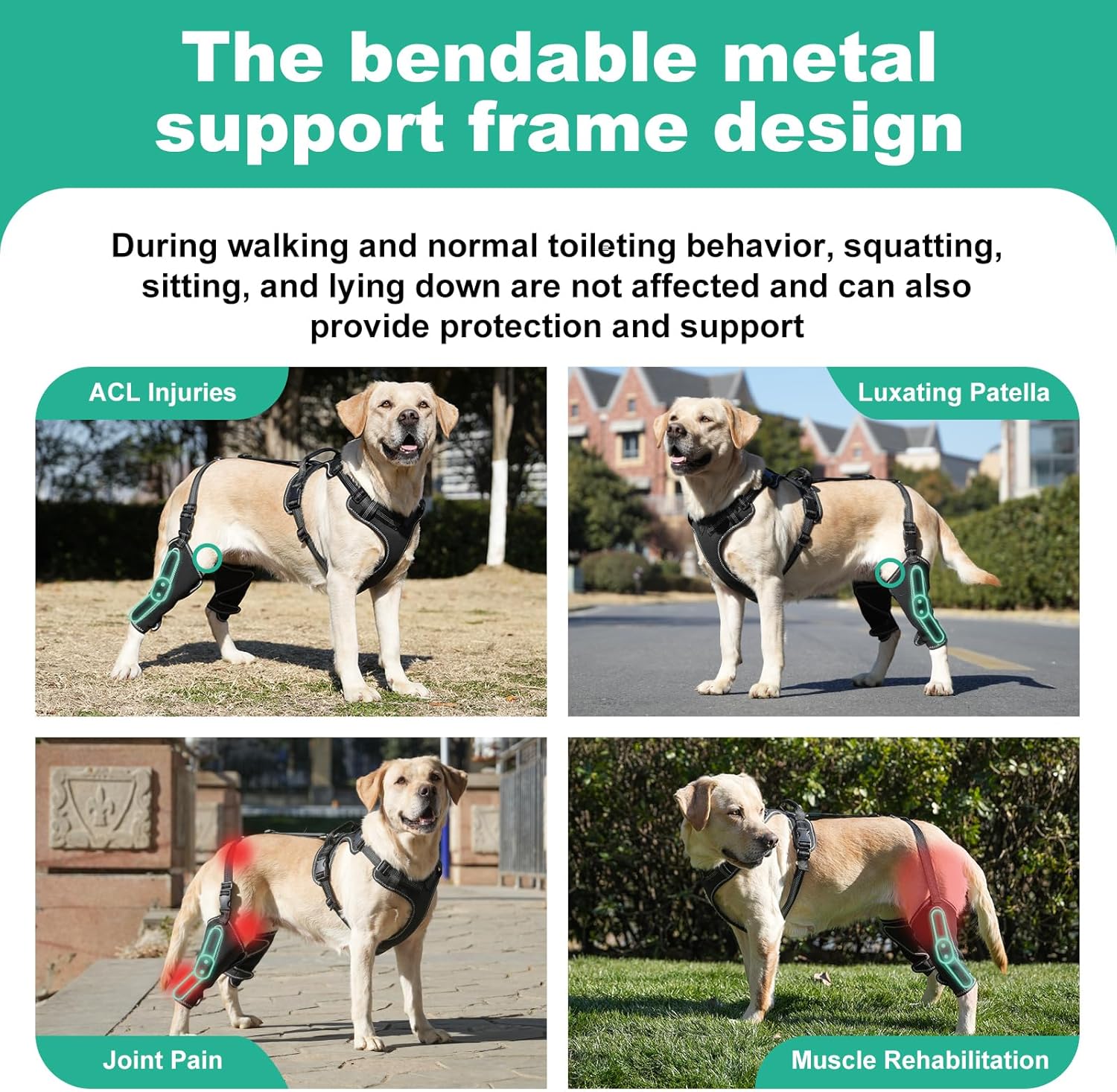 The bendable metal support frame design

During walking and normal toileting behavior, squatting, sitting, and lying down are not affected and can also provide protection and support

ACL Injuries

Luxating Patella

Joint Pain

Muscle Rehabilitation