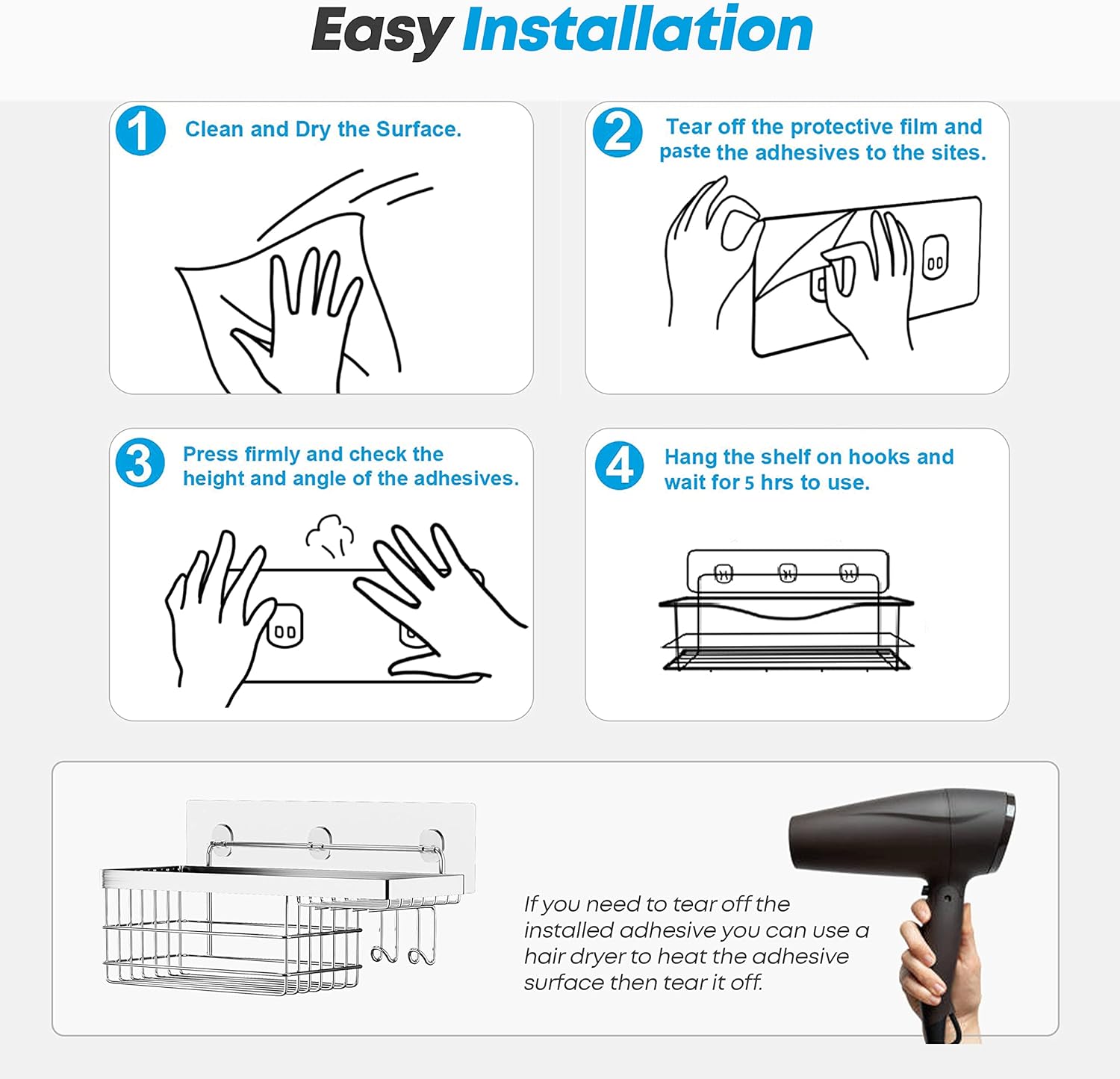 Easy Installation

1 Clean and Dry the Surface.

2 Tear off the protective film and paste the adhesives to the sites.

3 Press firmly and check the height and angle of the adhesives.

4 Hang the shelf on hooks and wait for 5 hrs to use.

If you need to tear off the installed adhesive you can use a hair dryer to heat the adhesive surface then tear it off.