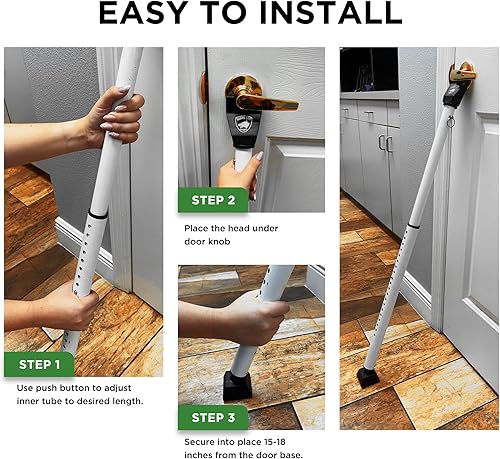 EASY TO INSTALL

STEP 1

Use push button to adjust inner tube to desired length.

STEP 2

Place the head under door knob

STEP 3

Secure into place 15-18 inches from the door base.