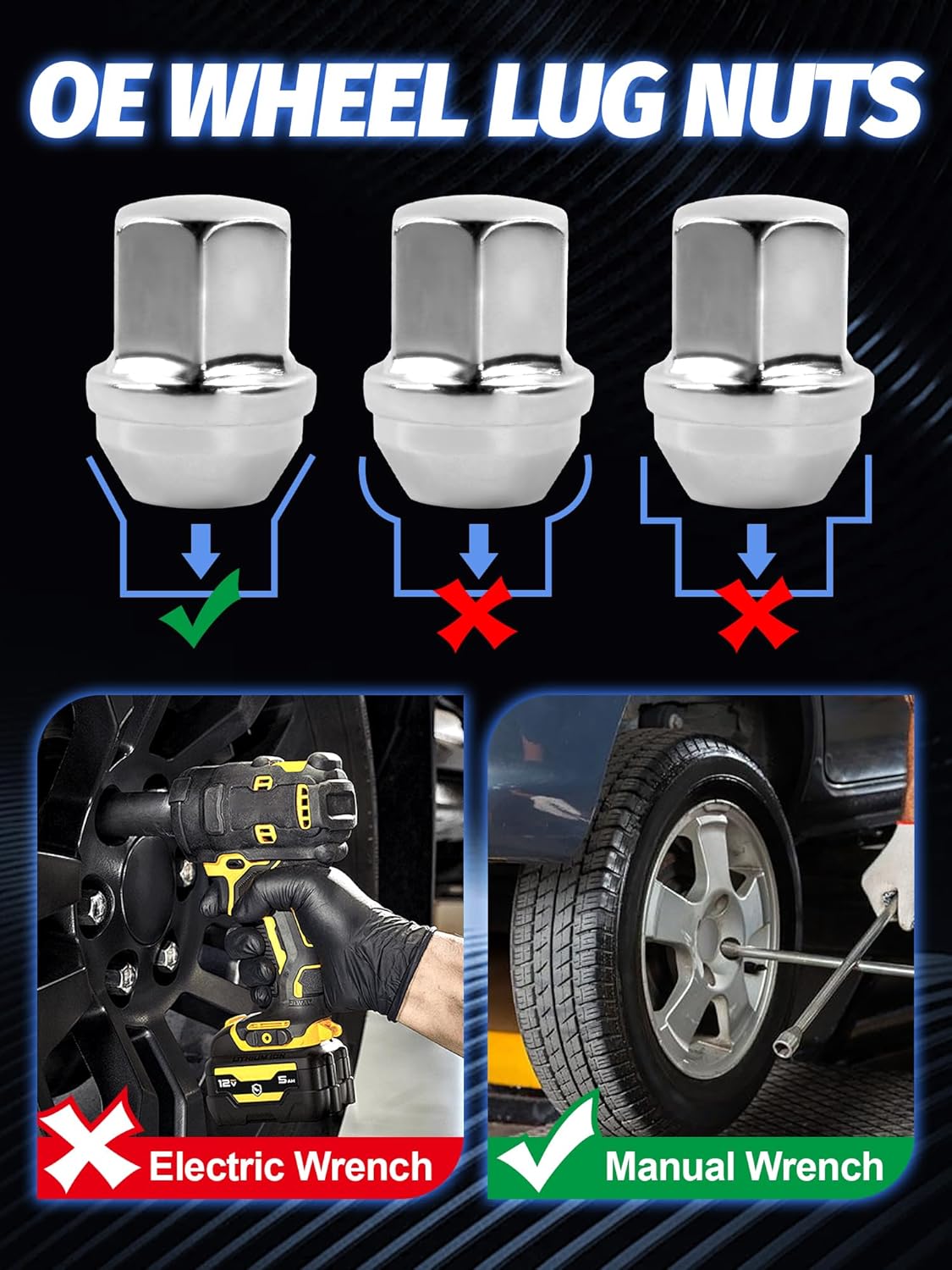 OE WHEEL LUG NUTS

LITHIUM-ION
12V
5AH

Electric Wrench

Manual Wrench