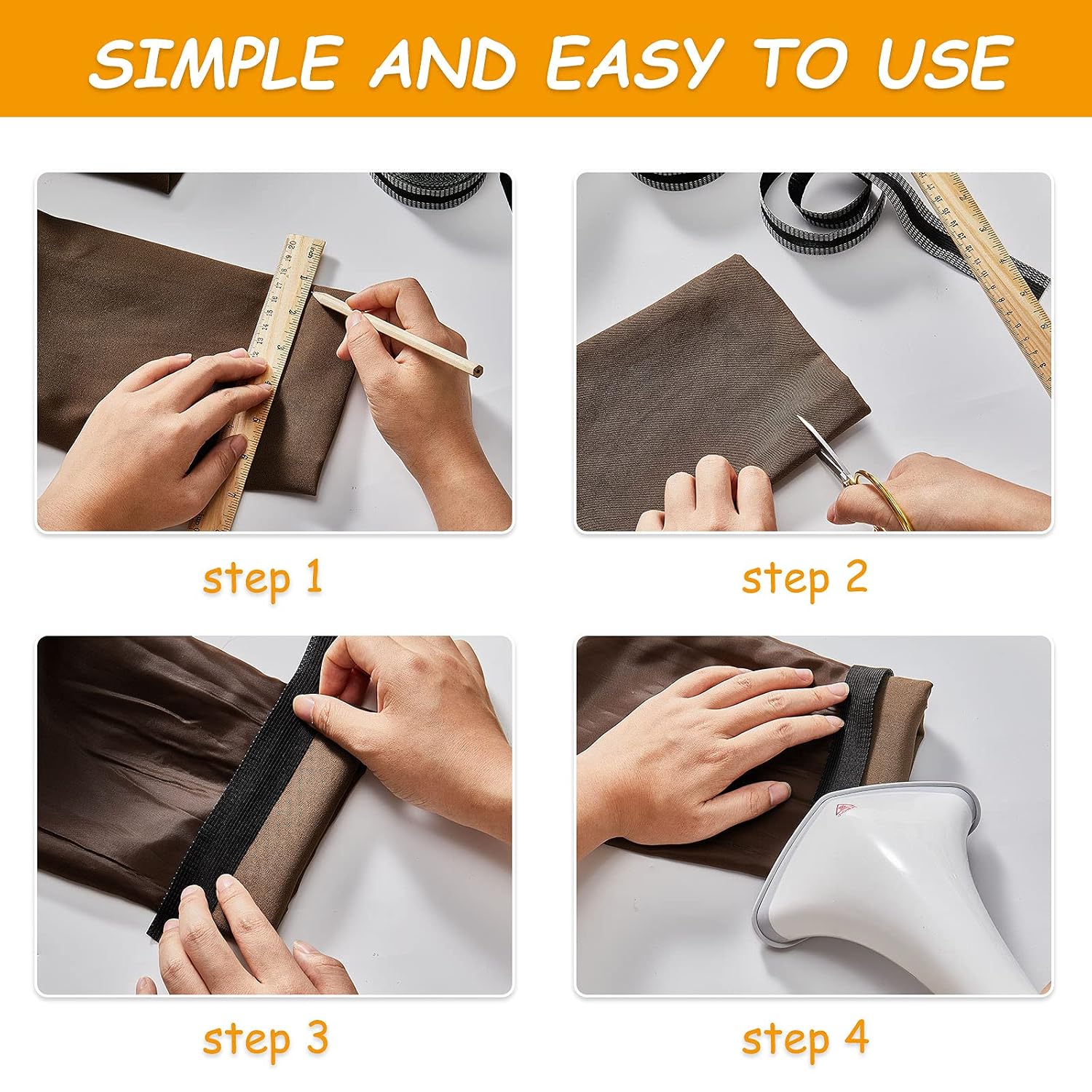 SIMPLE AND EASY TO USE

step 1

step 2

step 3

step 4