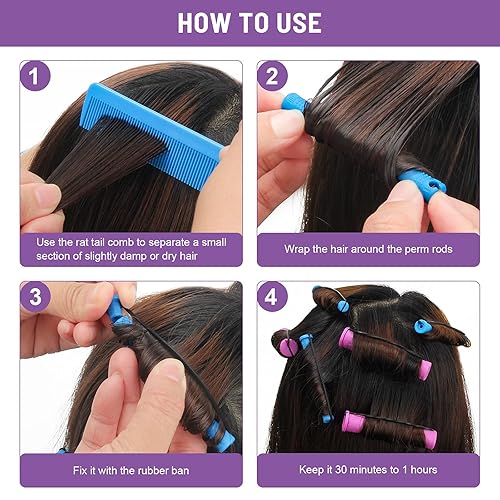 HOW TO USE

1

Use the rat tail comb to separate a small section of slightly damp or dry hair

2

Wrap the hair around the perm rods

3

Fix it with the rubber ban

4

Keep it 30 minutes to 1 hours