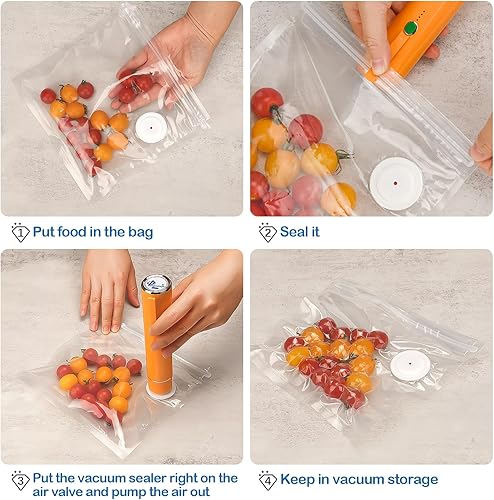 1 Put food in the bag

2 Seal it

3 Put the vacuum sealer right on the air valve and pump the air out

4 Keep in vacuum storage