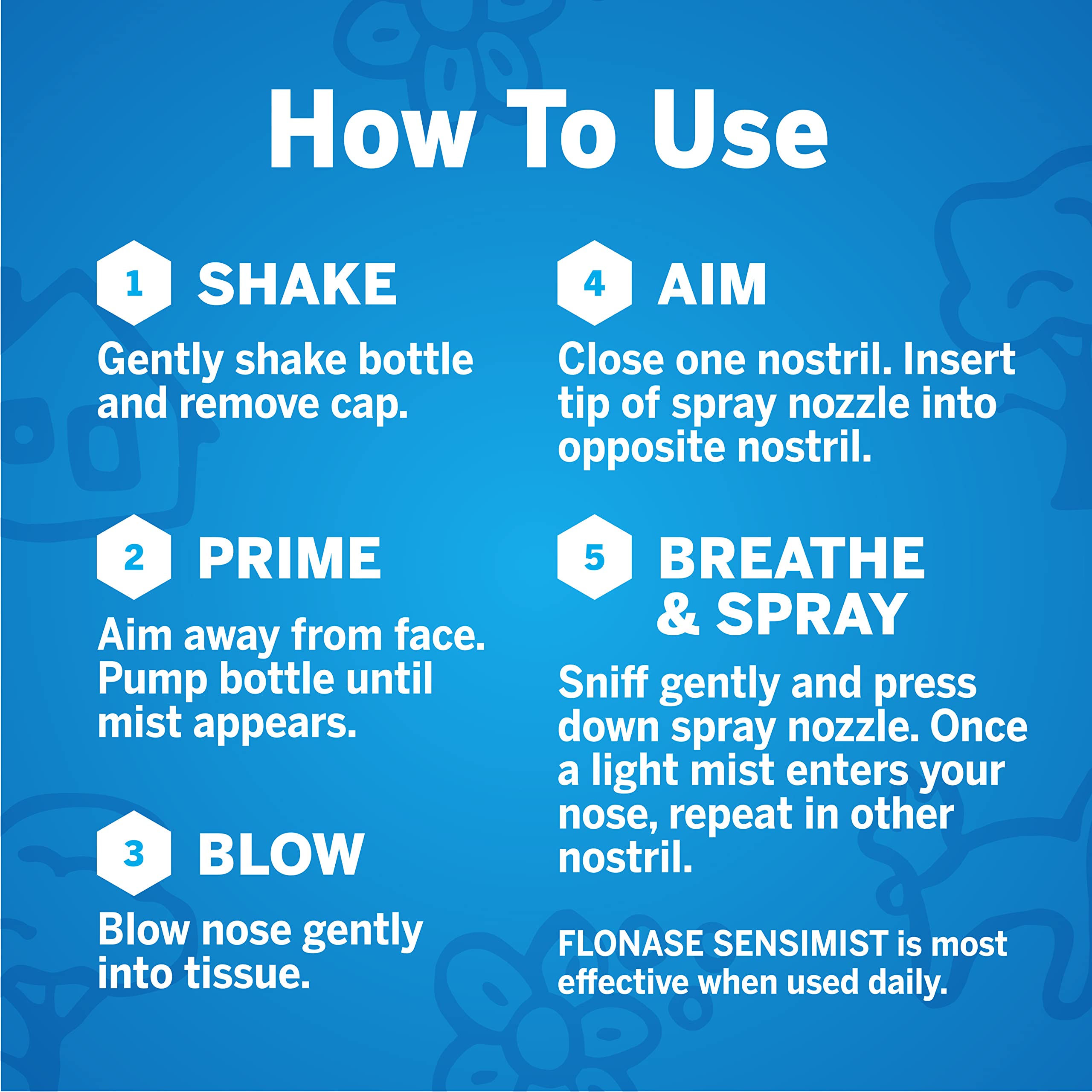 How To Use

1 SHAKE

Gently shake bottle and remove cap.

2 PRIME

Aim away from face. Pump bottle until mist appears.

3 BLOW

Blow nose gently into tissue.

4 AIM

Close one nostril. Insert tip of spray nozzle into opposite nostril.

5 BREATHE & SPRAY

Sniff gently and press down spray nozzle. Once a light mist enters your nose, repeat in other nostril.

FLONASE SENSIMIST is most effective when used daily.