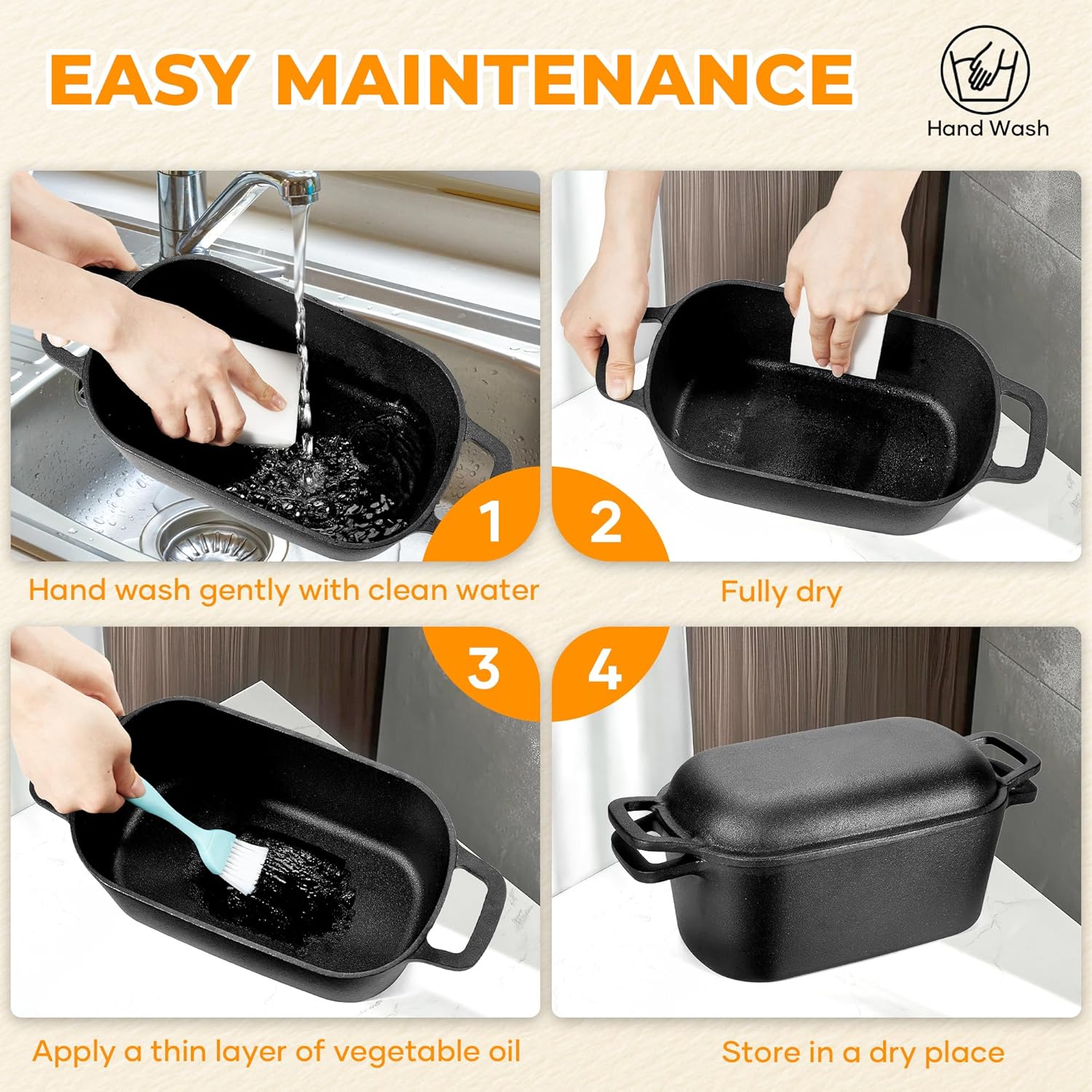 EASY MAINTENANCE

Hand Wash

1

Hand wash gently with clean water

2

Fully dry

3

Apply a thin layer of vegetable oil

4

Store in a dry place