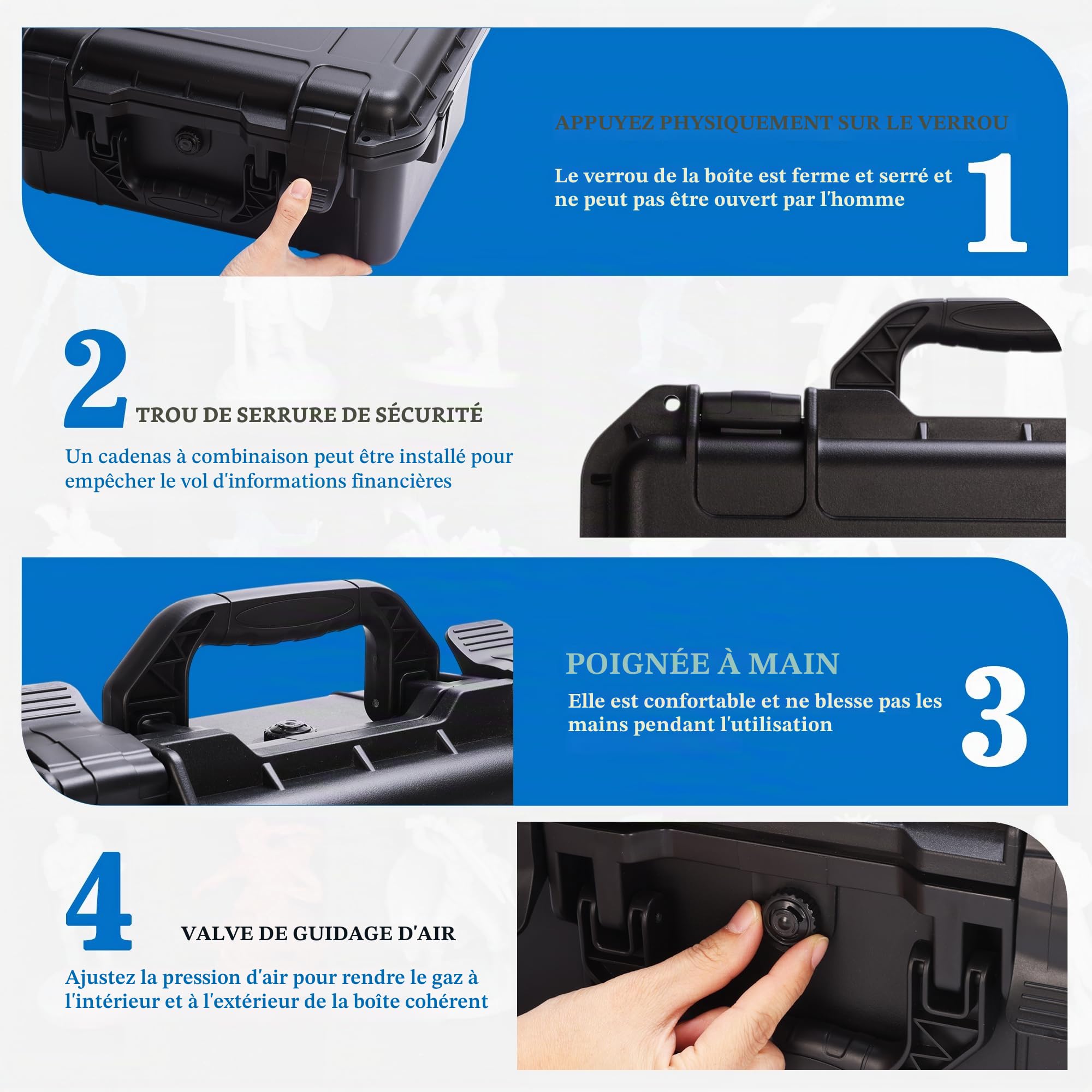 APPUYEZ PHYSIQUEMENT SUR LE VERROU

Le verrou de la boîte est ferme et serré et ne peut pas être ouvert par l'homme

1

2

TROU DE SERRURE DE SÉCURITÉ

Un cadenas à combinaison peut être installé pour empêcher le vol d'informations financières

POIGNÉE À MAIN

Elle est confortable et ne blesse pas les mains pendant l'utilisation

3

4

VALVE DE GUIDAGE D'AIR

Ajustez la pression d'air pour rendre le gaz à l'intérieur et à l'extérieur de la boîte cohérent