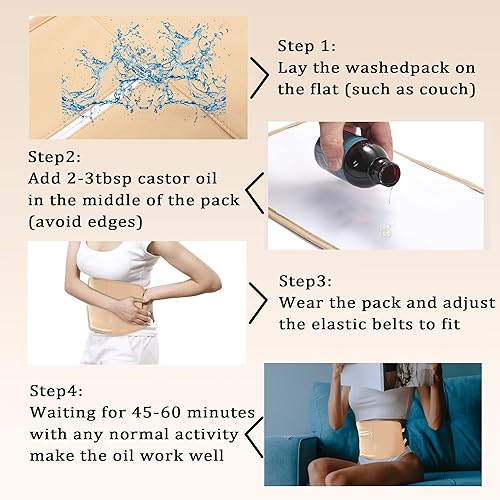 Step 1:
Lay the washedpack on the flat (such as couch)

Step2:
Add 2-3tbsp castor oil in the middle of the pack (avoid edges)

Step3:
Wear the pack and adjust the elastic belts to fit

Step4:
Waiting for 45-60 minutes with any normal activity make the oil work well