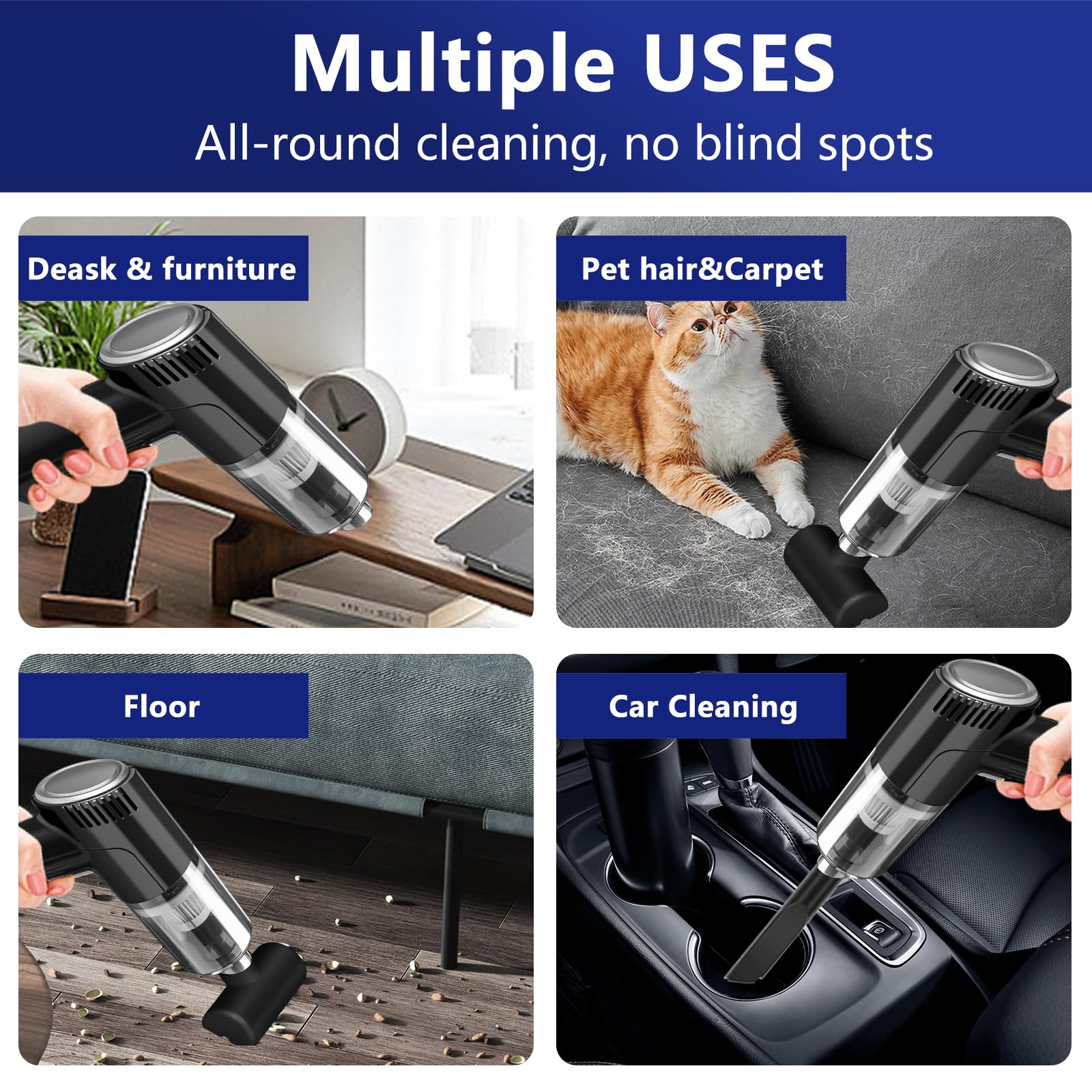 Multiple USES
All-round cleaning, no blind spots

Deask & furniture

Pet hair&Carpet

Floor

Car Cleaning