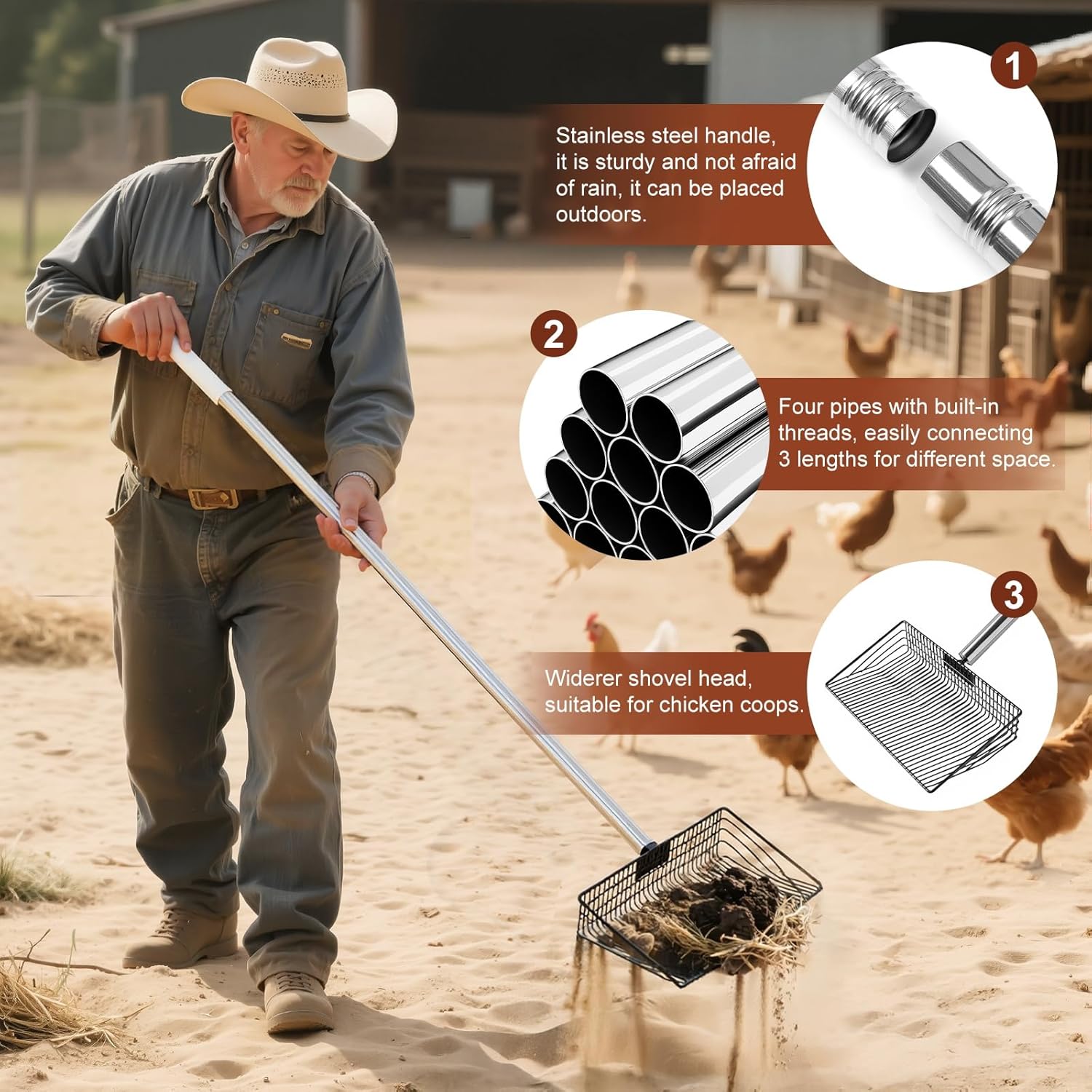 1

Stainless steel handle, it is sturdy and not afraid of rain, it can be placed outdoors.

2

Four pipes with built-in threads, easily connecting 3 lengths for different space.

3

Widerer shovel head, suitable for chicken coops.